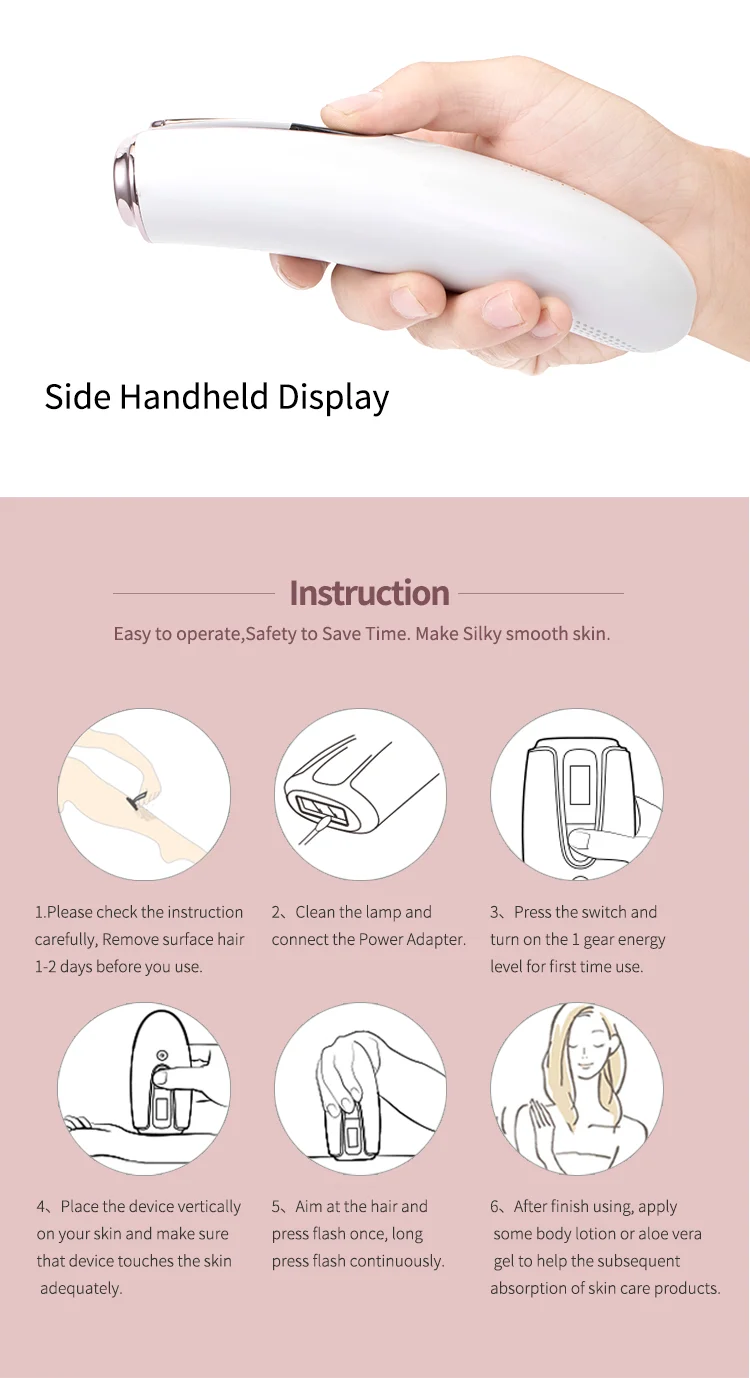 Side Handheld Display

Instruction

Easy to operate,Safety to Save Time. Make Silky smooth skin.

1.Please check the instruction carefully, Remove surface hair 1-2 days before you use.

2、Clean the lamp and connect the Power Adapter.

3、Press the switch and turn on the 1 gear energy level for first time use.

4、Place the device vertically on your skin and make sure that device touches the skin adequately.

5、Aim at the hair and press flash once, long press flash continuously.

6、After finish using, apply some body lotion or aloe vera gel to help the subsequent absorption of skin care products.