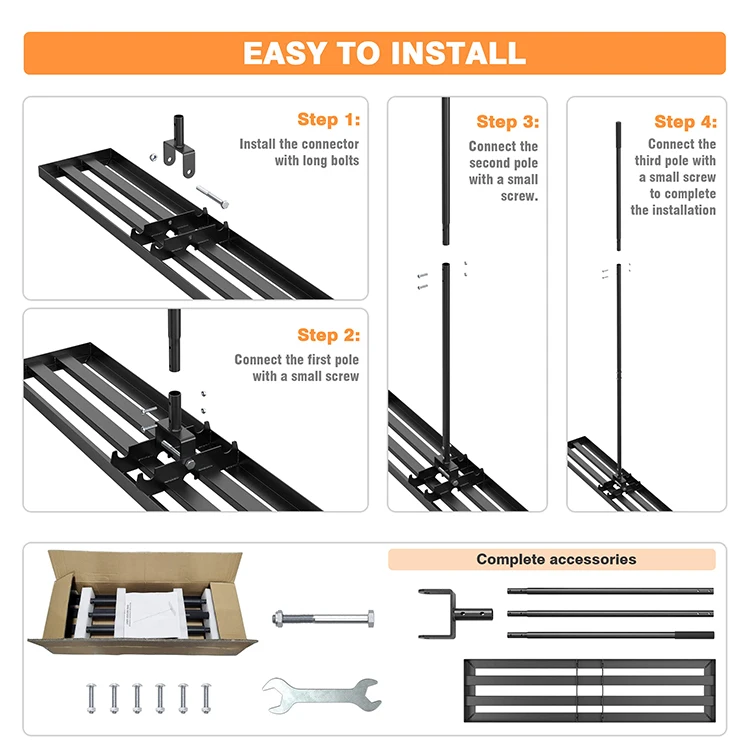 EASY TO INSTALL

Step 1:
Install the connector with long bolts

Step 2:
Connect the first pole with a small screw

Step 3:
Connect the second pole with a small screw.

Step 4:
Connect the third pole with a small screw to complete the installation

Complete accessories