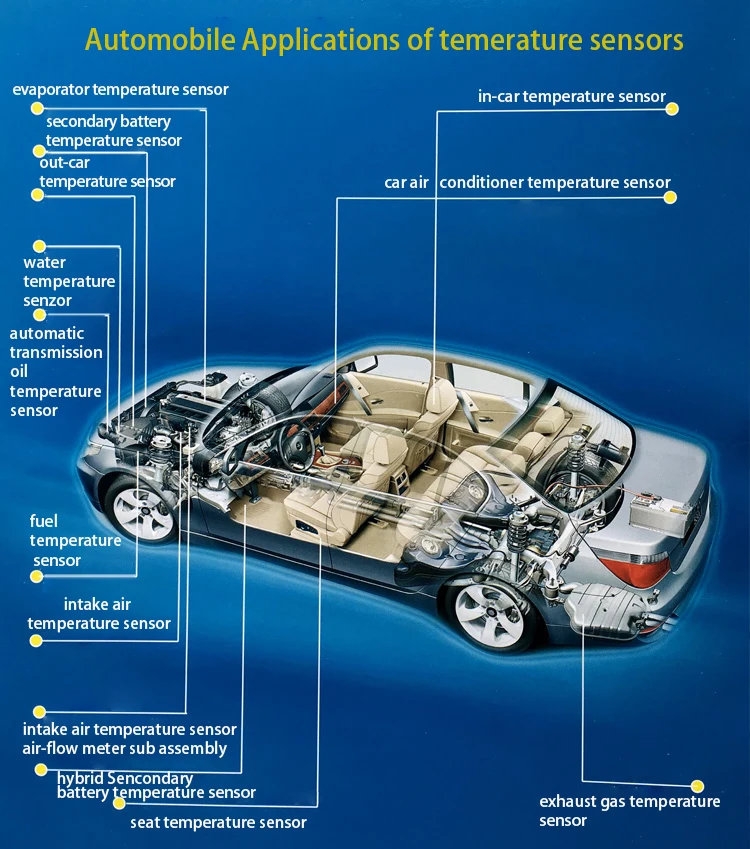 Automobile Applications of temerature sensors

evaporator temperature sensor

secondary battery temperature sensor

out-car temperature sensor

water temperature senzor

automatic transmission oil temperature sensor

fuel temperature sensor

intake air temperature sensor

intake air temperature sensor air-flow meter sub assembly

hybrid Sencondary battery temperature sensor

seat temperature sensor

in-car temperature sensor

car air conditioner temperature sensor

exhaust gas temperature sensor