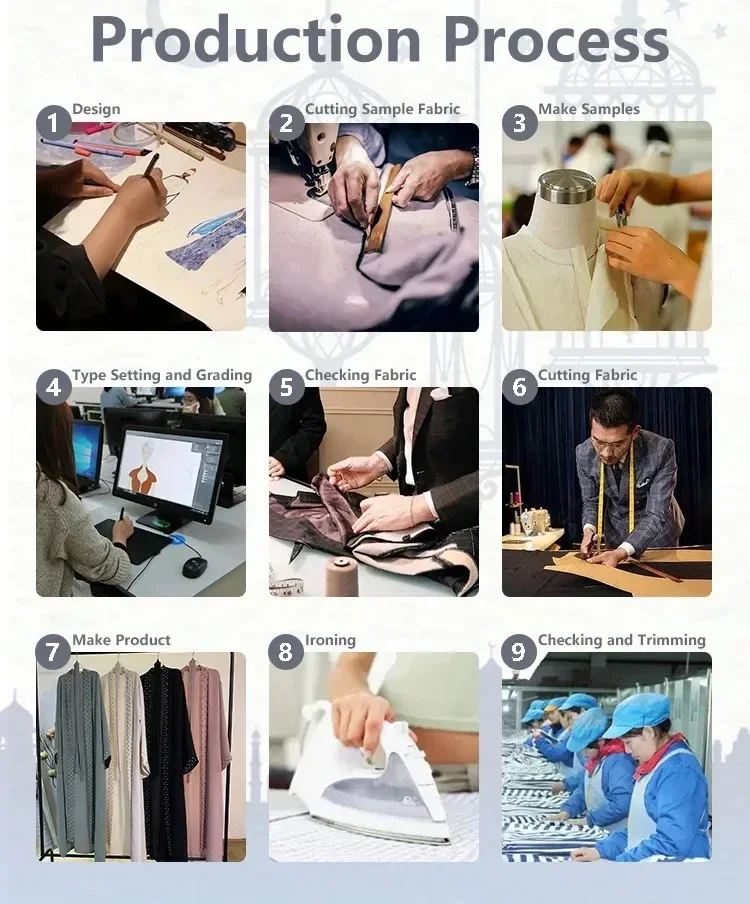 Production Process

1 Design

2 Cutting Sample Fabric

3 Make Samples

4 Type Setting and Grading

5 Checking Fabric

6 Cutting Fabric

7 Make Product

8 Ironing

9 Checking and Trimming