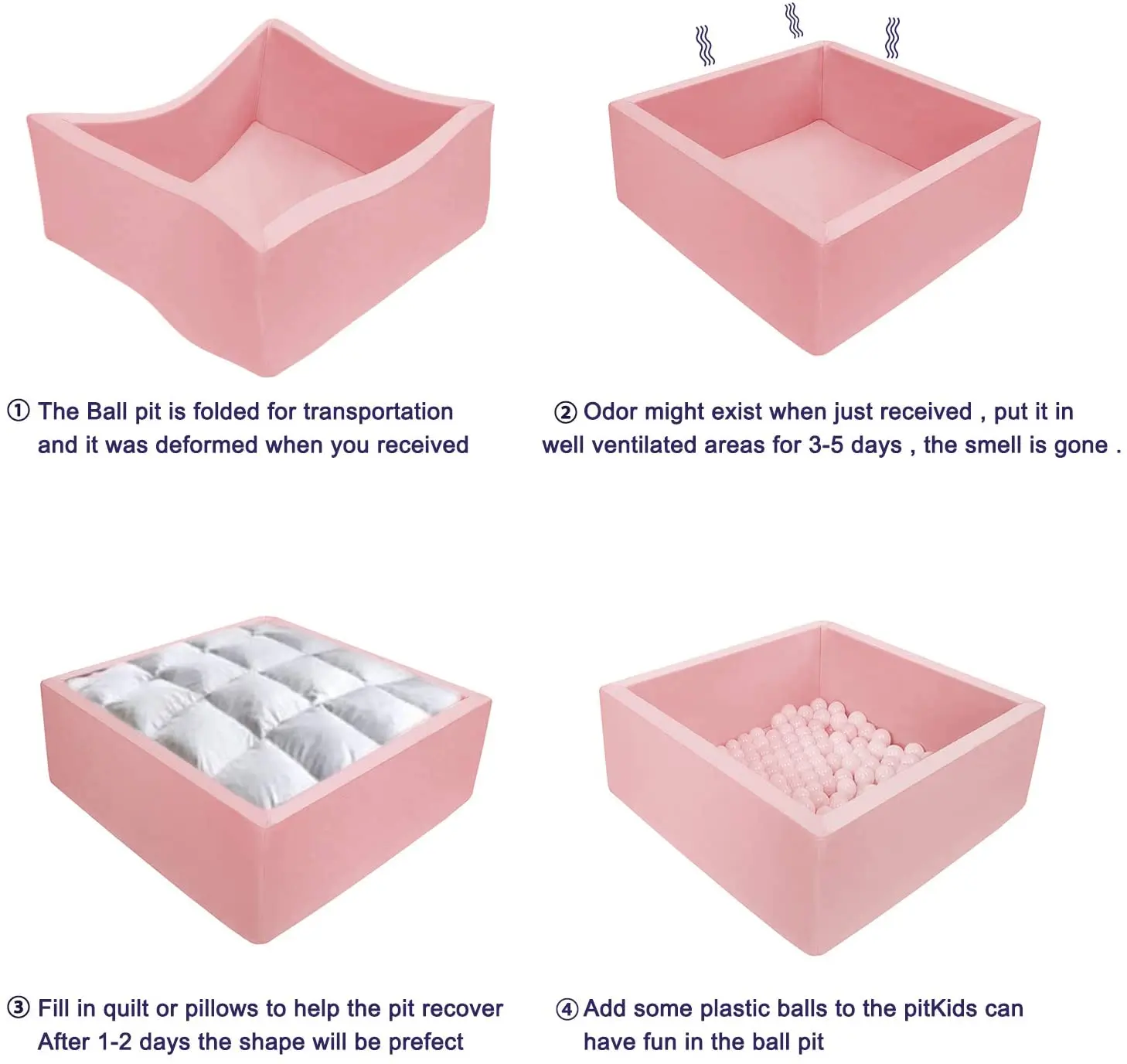 ① The Ball pit is folded for transportation and it was deformed when you received

② Odor might exist when just received , put it in well ventilated areas for 3-5 days , the smell is gone .

③ Fill in quilt or pillows to help the pit recover After 1-2 days the shape will be prefect

④ Add some plastic balls to the pitKids can have fun in the ball pit