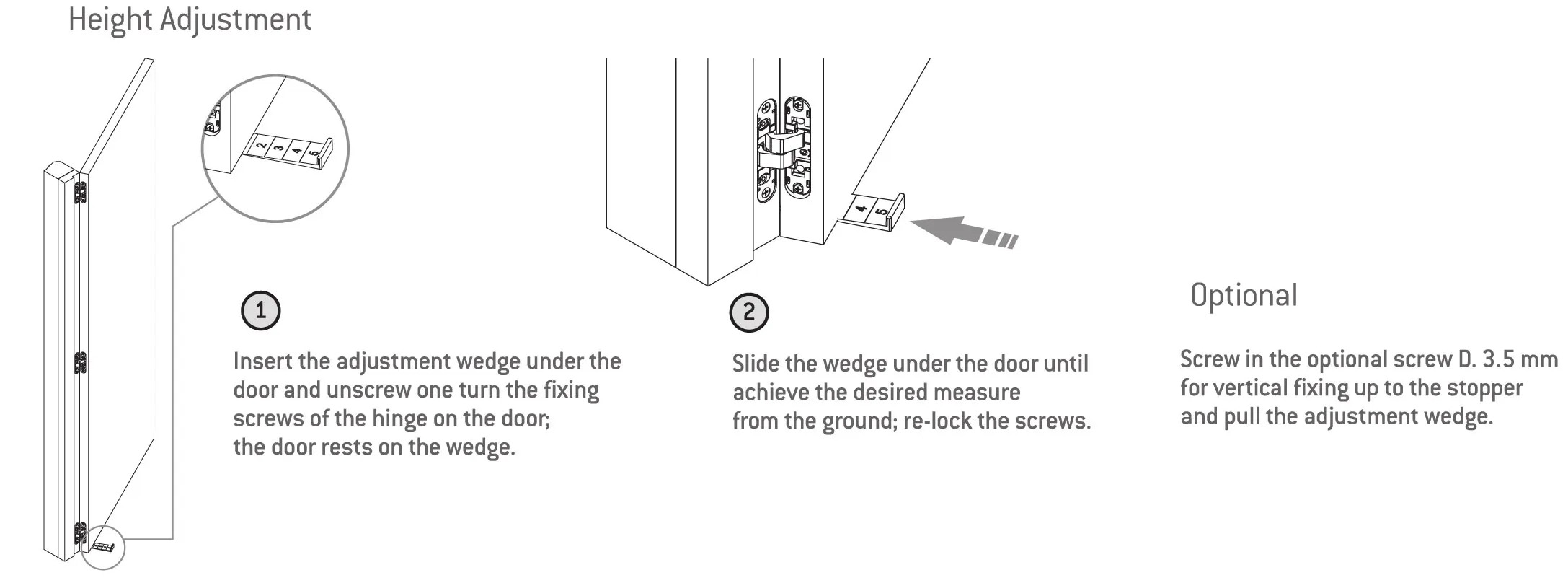 Height Adjustment

2 3 4 5

4 5

1

Insert the adjustment wedge under the door and unscrew one turn the fixing screws of the hinge on the door; the door rests on the wedge.

2

Slide the wedge under the door until achieve the desired measure from the ground; re-lock the screws.

Optional

Screw in the optional screw D. 3.5 mm for vertical fixing up to the stopper and pull the adjustment wedge.