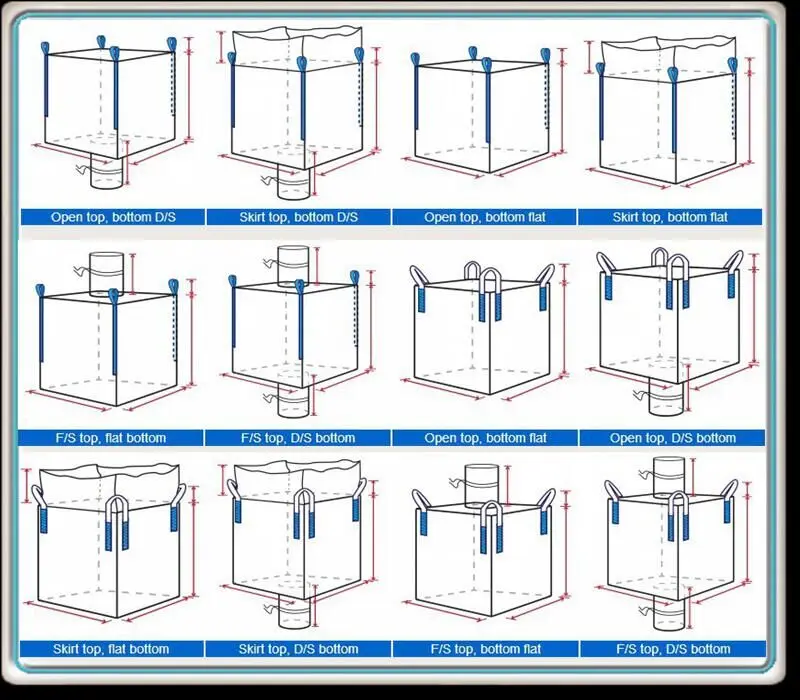 Open top, bottom D/S

Skirt top, bottom D/S

Open top, bottom flat

Skirt top, bottom flat

F/S top, flat bottom

F/S top, D/S bottom

Open top, bottom flat

Open top, D/S bottom

Skirt top, flat bottom

Skirt top, D/S bottom

F/S top, bottom flat

F/S top, D/S bottom