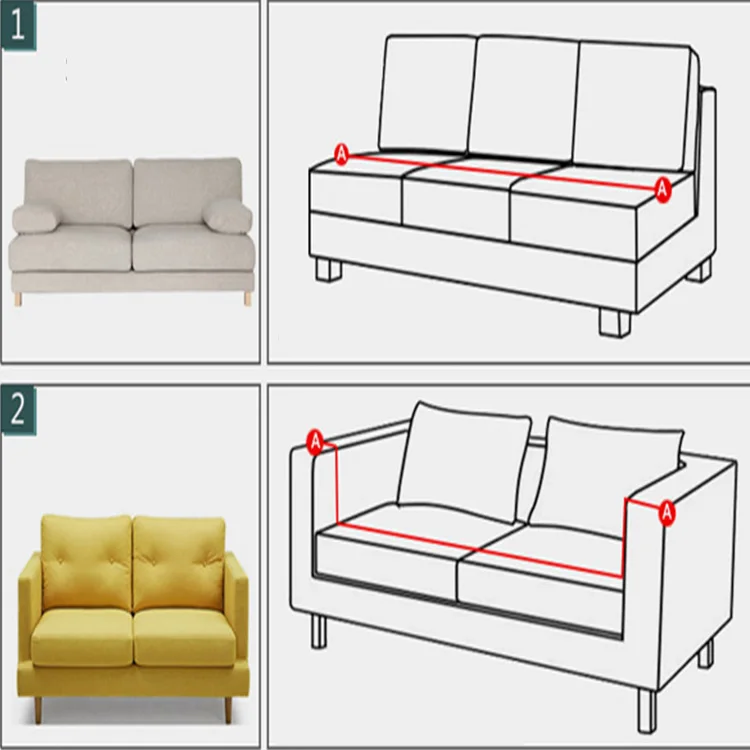 1

A

A

2

A

A