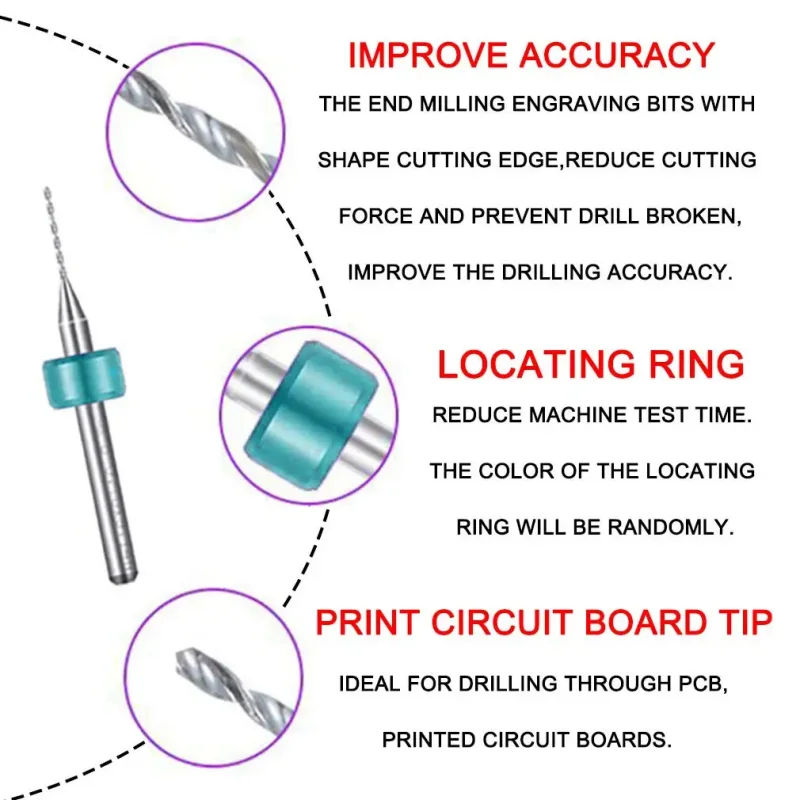 IMPROVE ACCURACY

THE END MILLING ENGRAVING BITS WITH SHAPE CUTTING EDGE,REDUCE CUTTING FORCE AND PREVENT DRILL BROKEN, IMPROVE THE DRILLING ACCURACY.

LOCATING RING

REDUCE MACHINE TEST TIME.

THE COLOR OF THE LOCATING RING WILL BE RANDOMLY.

PRINT CIRCUIT BOARD TIP

IDEAL FOR DRILLING THROUGH PCB, PRINTED CIRCUIT BOARDS.