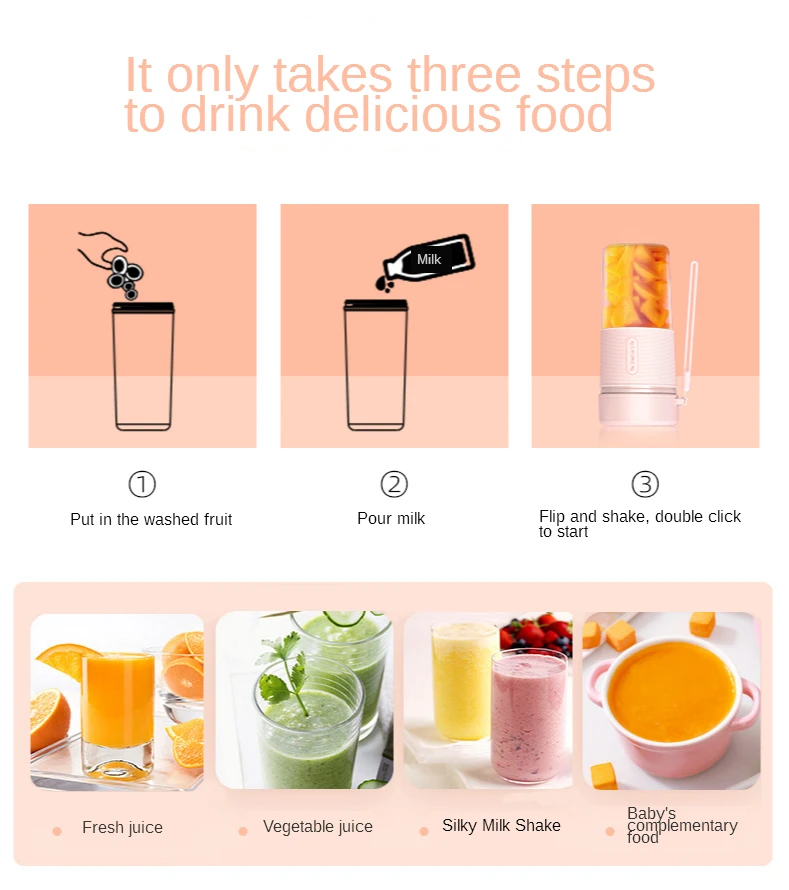 It only takes three steps to drink delicious food

Milk

①
Put in the washed fruit

②
Pour milk

③
Flip and shake, double click to start

Fresh juice

Vegetable juice

Silky Milk Shake

Baby's complementary food