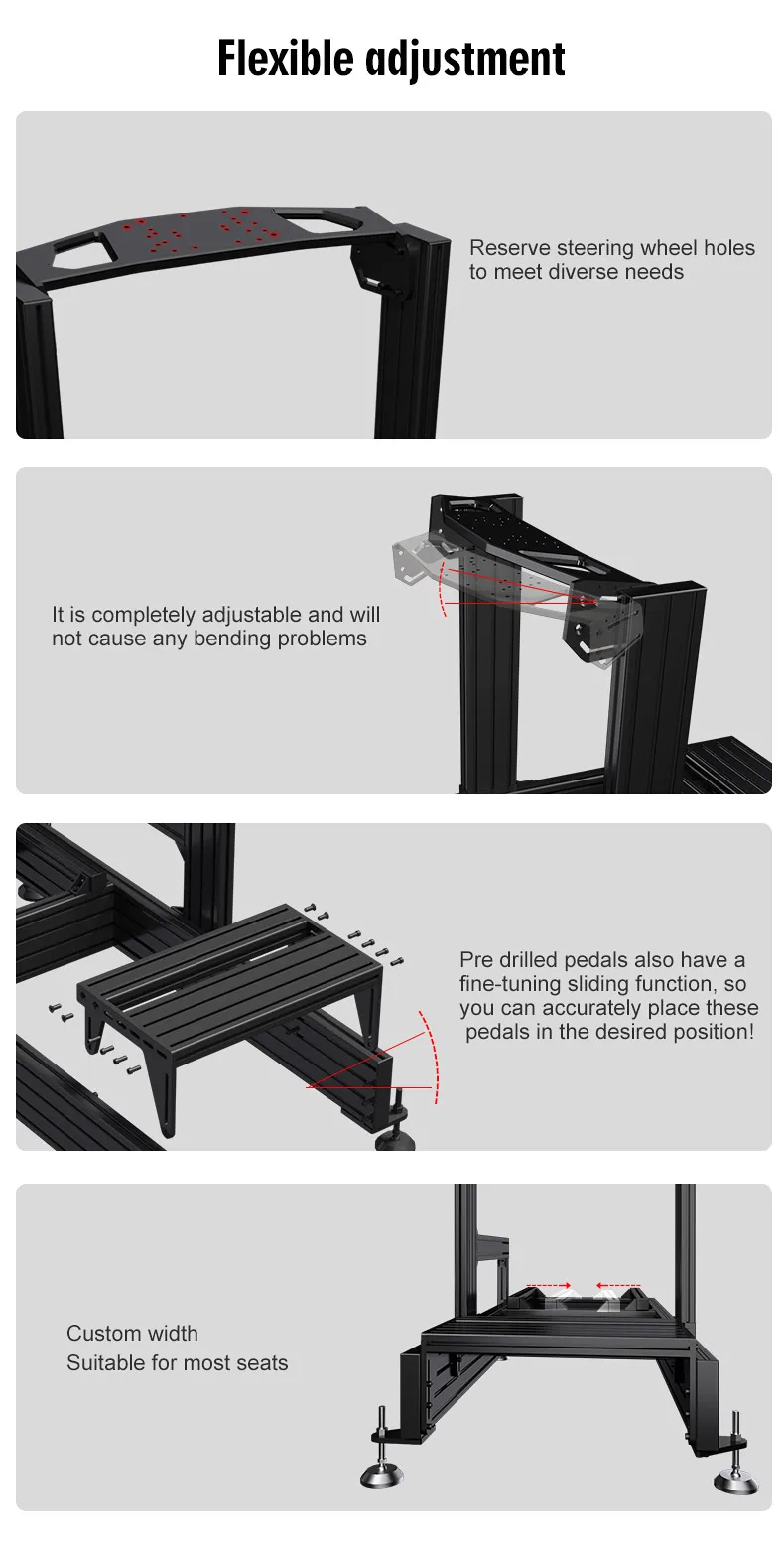 Flexible adjustment

Reserve steering wheel holes to meet diverse needs

It is completely adjustable and will not cause any bending problems

Pre drilled pedals also have a fine-tuning sliding function, so you can accurately place these pedals in the desired position!

Custom width
Suitable for most seats