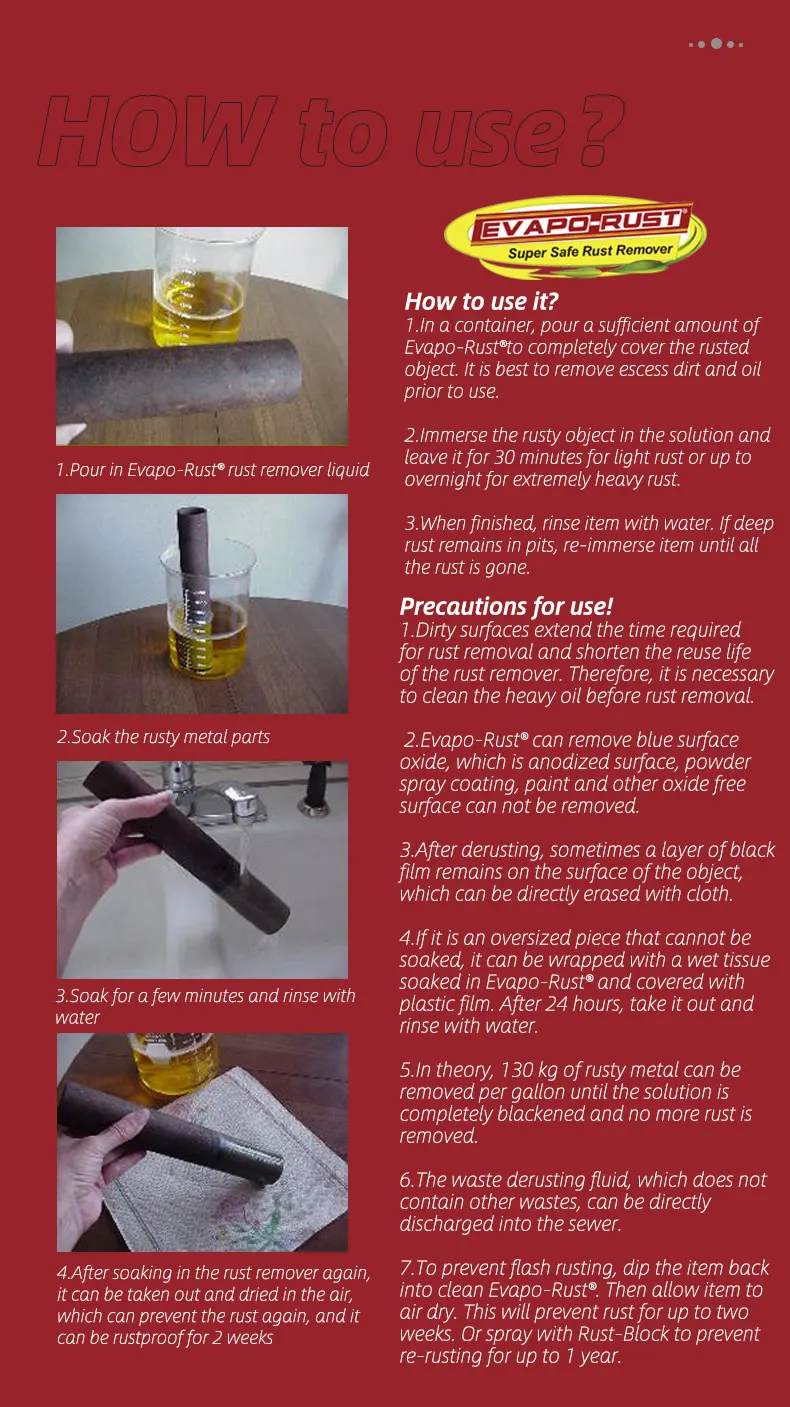 HOW to use ?

1.Pour in Evapo-Rust® rust remover liquid

2.Soak the rusty metal parts

3.Soak for a few minutes and rinse with water

4.After soaking in the rust remover again, it can be taken out and dried in the air, which can prevent the rust again, and it can be rustproof for 2 weeks

EVAPO-RUST
Super Safe Rust Remover

How to use it?
1.In a container, pour a sufficient amount of Evapo-Rust®to completely cover the rusted object. It is best to remove escess dirt and oil prior to use.

2.Immerse the rusty object in the solution and leave it for 30 minutes for light rust or up to overnight for extremely heavy rust.

3.When finished, rinse item with water. If deep rust remains in pits, re-immerse item until all the rust is gone.

Precautions for use!
1.Dirty surfaces extend the time required for rust removal and shorten the reuse life of the rust remover. Therefore, it is necessary to clean the heavy oil before rust removal.

2.Evapo-Rust® can remove blue surface oxide, which is anodized surface, powder spray coating, paint and other oxide free surface can not be removed.

3.After derusting, sometimes a layer of black film remains on the surface of the object, which can be directly erased with cloth.

4.If it is an oversized piece that cannot be soaked, it can be wrapped with a wet tissue soaked in Evapo-Rust® and covered with plastic film. After 24 hours, take it out and rinse with water.

5.In theory, 130 kg of rusty metal can be removed per gallon until the solution is completely blackened and no more rust is removed.

6.The waste derusting fluid, which does not contain other wastes, can be directly discharged into the sewer.

7.To prevent flash rusting, dip the item back into clean Evapo-Rust®. Then allow item to air dry. This will prevent rust for up to two weeks. Or spray with Rust-Block to prevent re-rusting for up to 1 year.