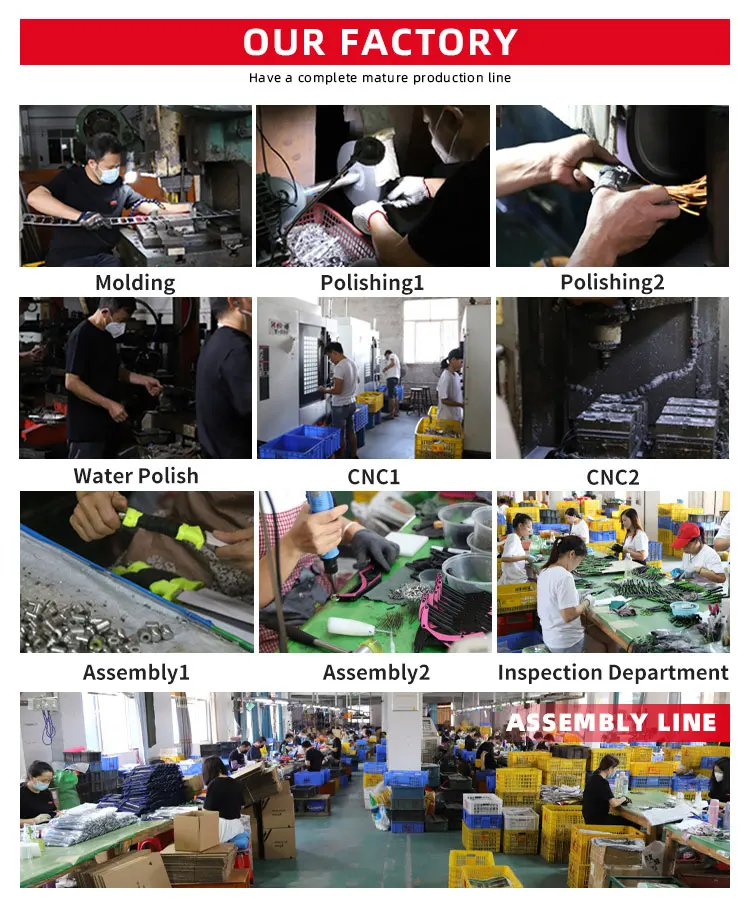 OUR FACTORY

Have a complete mature production line

Molding

Polishing1

Polishing2

Water Polish

CNC1

CNC2

Assembly1

Assembly2

Inspection Department

ASSEMBLY LINE