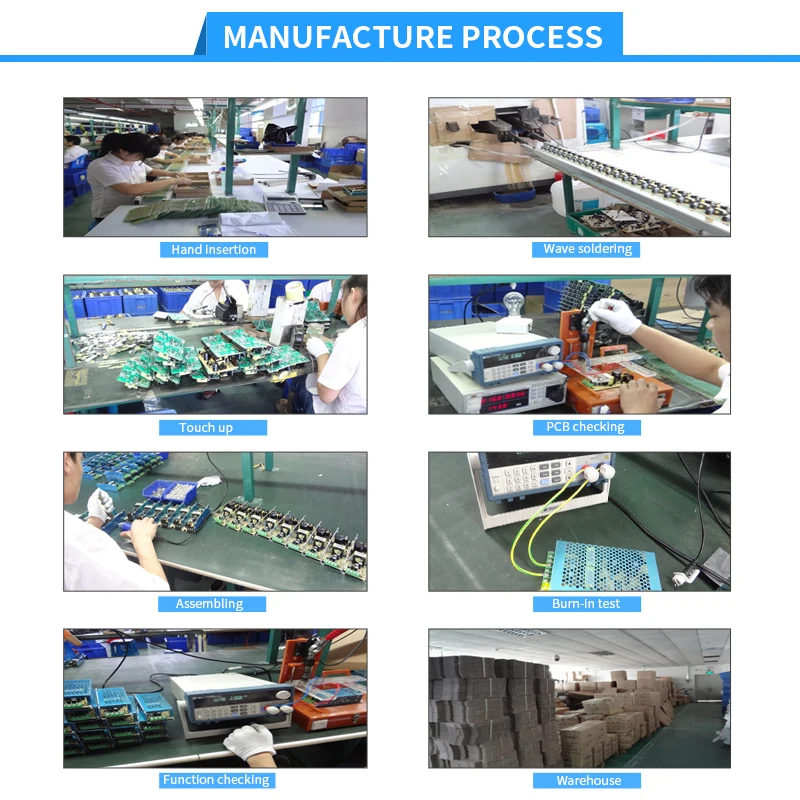 MANUFACTURE PROCESS

Hand insertion

Wave soldering

Touch up

PCB checking

Assembling

Burn-in test

Function checking

Warehouse