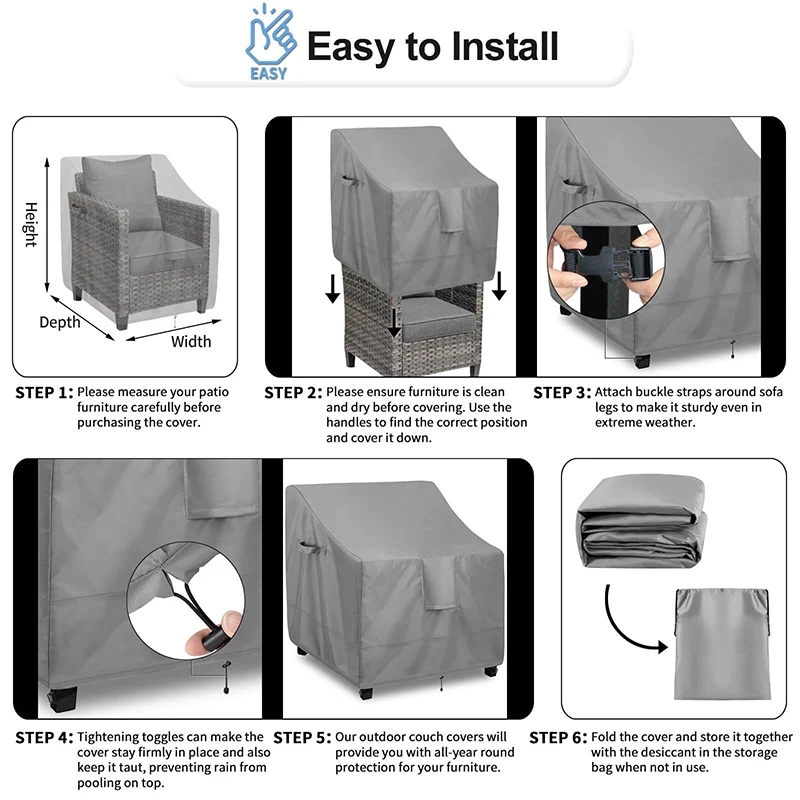 EASY

Easy to Install

Height

Depth

Width

STEP 1: Please measure your patio furniture carefully before purchasing the cover.

STEP 2: Please ensure furniture is clean and dry before covering. Use the handles to find the correct position and cover it down.

STEP 3: Attach buckle straps around sofa legs to make it sturdy even in extreme weather.

STEP 4: Tightening toggles can make the cover stay firmly in place and also keep it taut, preventing rain from pooling on top.

STEP 5: Our outdoor couch covers will provide you with all-year round protection for your furniture.

STEP 6: Fold the cover and store it together with the desiccant in the storage bag when not in use.