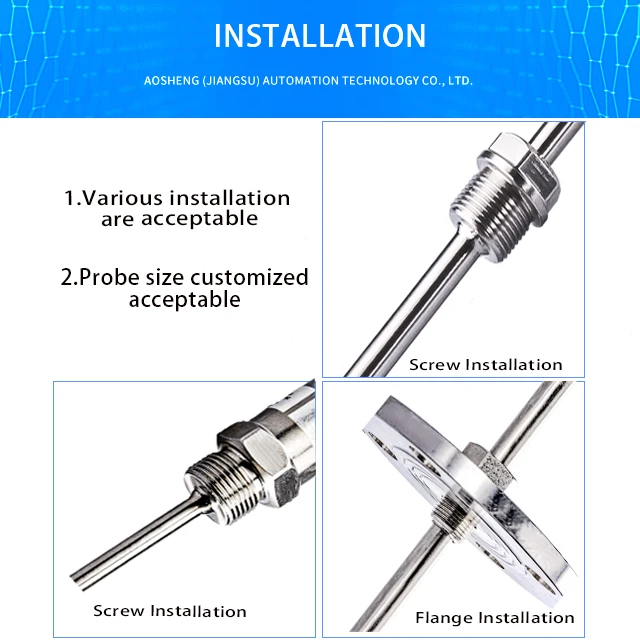 INSTALLATION

AOSHENG (JIANGSU) AUTOMATION TECHNOLOGY CO., LTD.

1.Various installation are acceptable

2.Probe size customized acceptable

Screw Installation

Screw Installation

Flange Installation