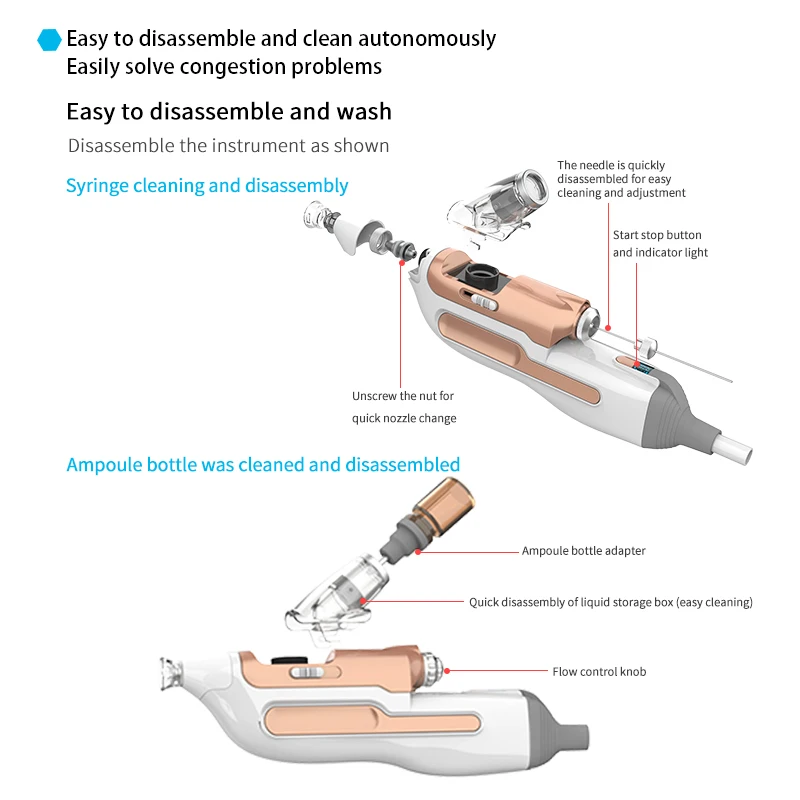 Easy to disassemble and clean autonomously
Easily solve congestion problems

Easy to disassemble and wash

Disassemble the instrument as shown

Syringe cleaning and disassembly

The needle is quickly disassembled for easy cleaning and adjustment

Start stop button and indicator light

Unscrew the nut for quick nozzle change

Ampoule bottle was cleaned and disassembled

Ampoule bottle adapter

Quick disassembly of liquid storage box (easy cleaning)

Flow control knob