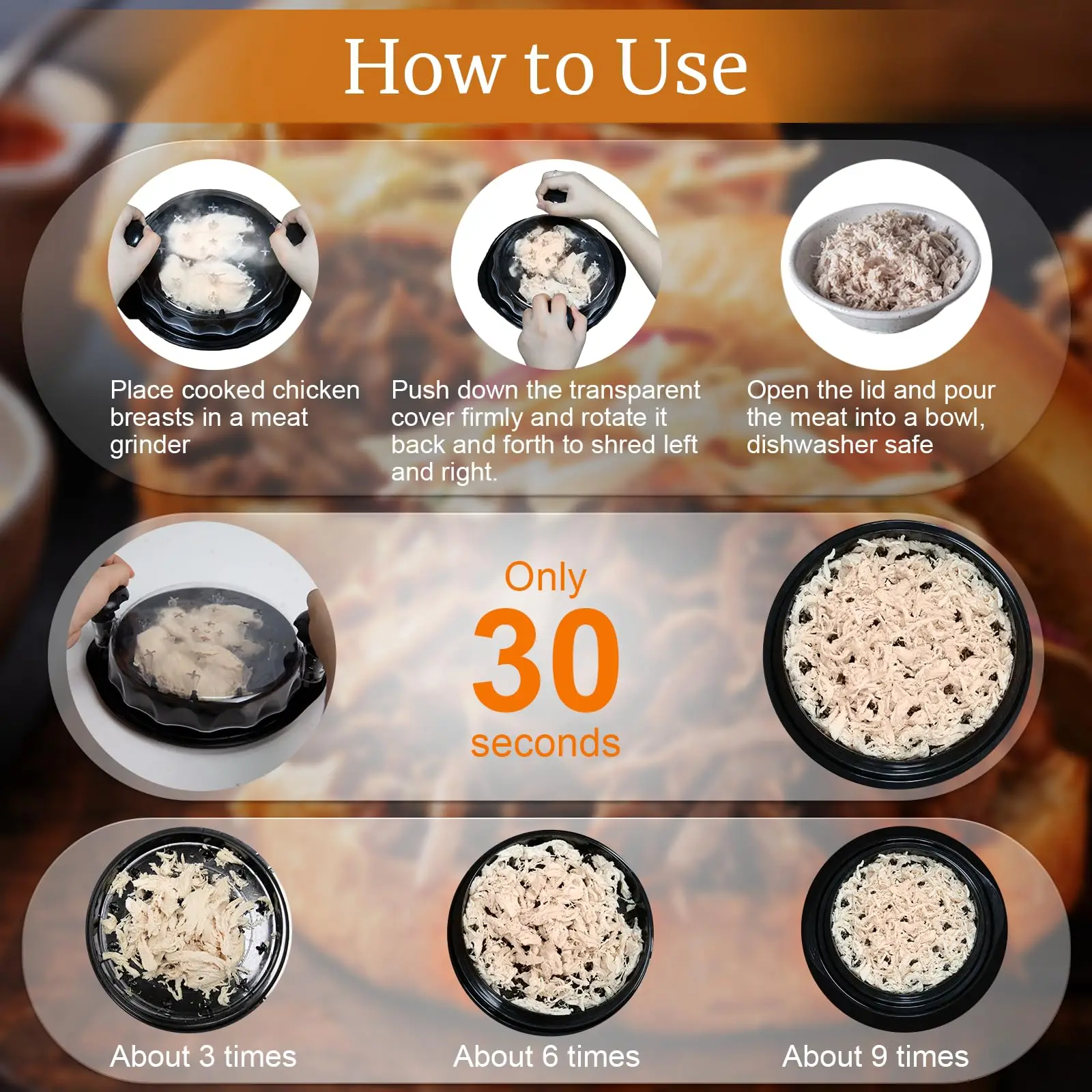 How to Use

Place cooked chicken breasts in a meat grinder

Push down the transparent cover firmly and rotate it back and forth to shred left and right.

Open the lid and pour the meat into a bowl, dishwasher safe

Only 30 seconds

About 3 times

About 6 times

About 9 times