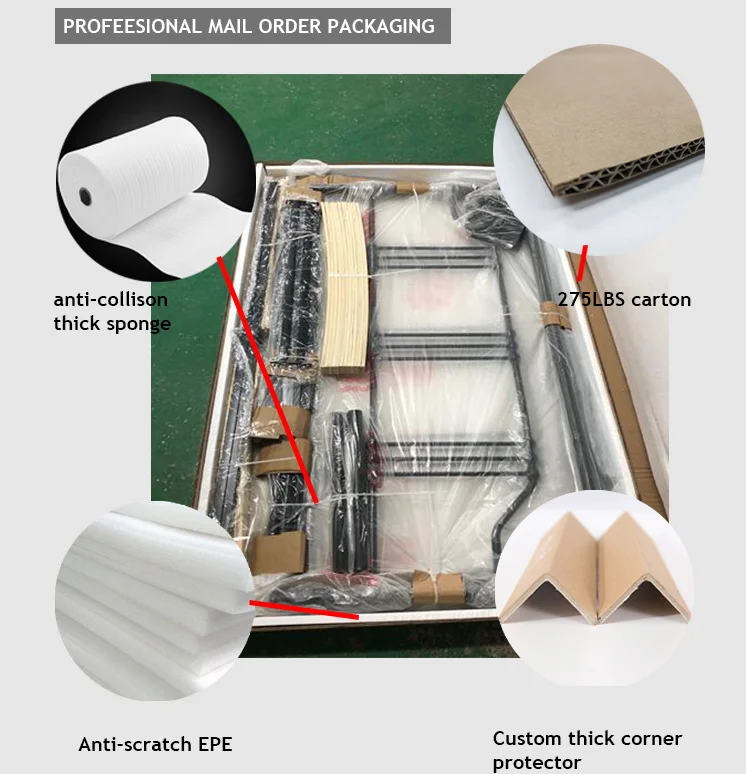 PROFEESIONAL MAIL ORDER PACKAGING

anti-collison thick sponge

275LBS carton

Anti-scratch EPE

Custom thick corner protector