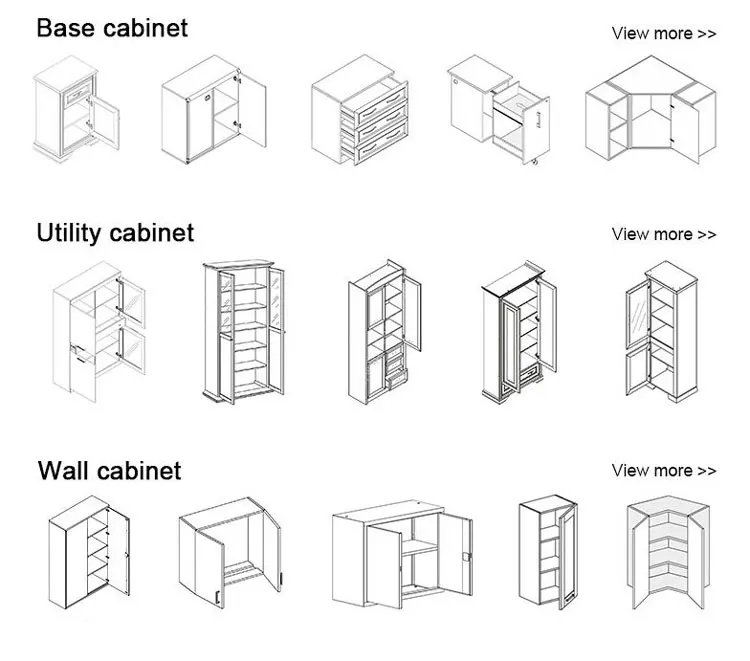 Base cabinet

View more >>

Utility cabinet

View more >>

Wall cabinet

View more >>