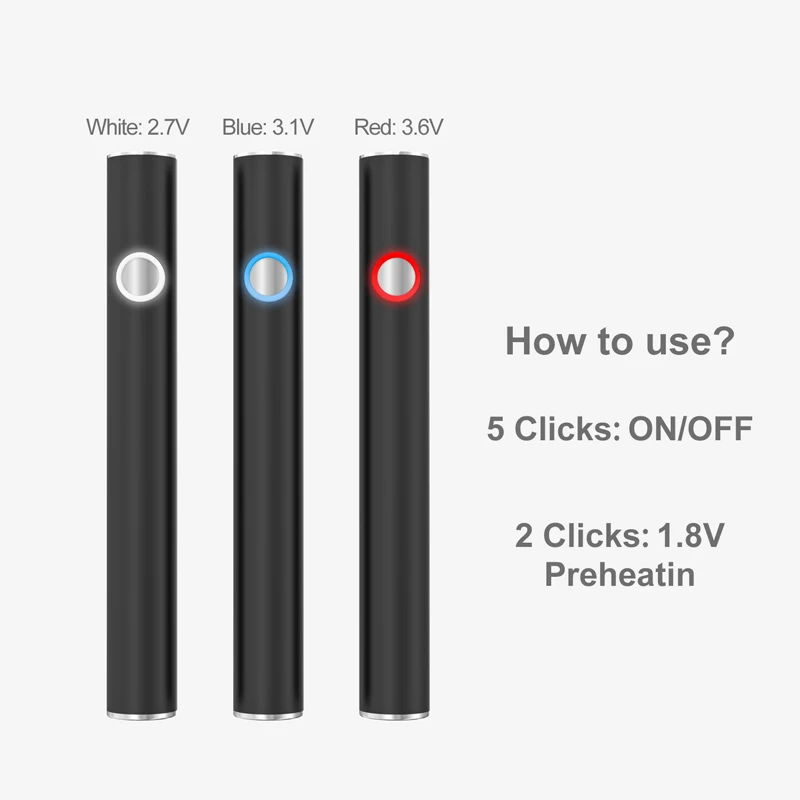 White: 2.7V Blue: 3.1V Red: 3.6V

How to use?

5 Clicks: ON/OFF

2 Clicks: 1.8V Preheatin