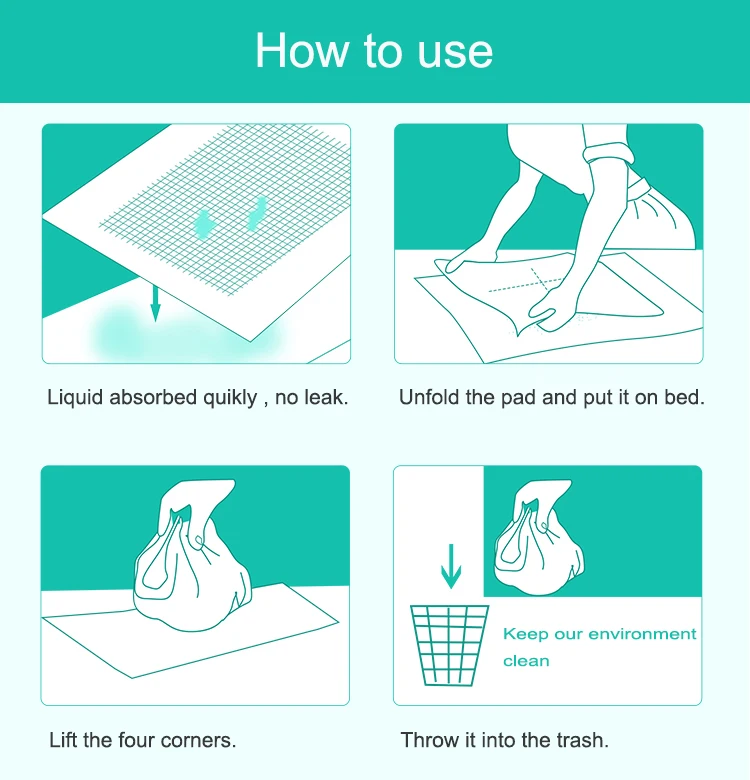 How to use

Liquid absorbed quikly , no leak.

Unfold the pad and put it on bed.

Lift the four corners.

Keep our environment clean

Throw it into the trash.