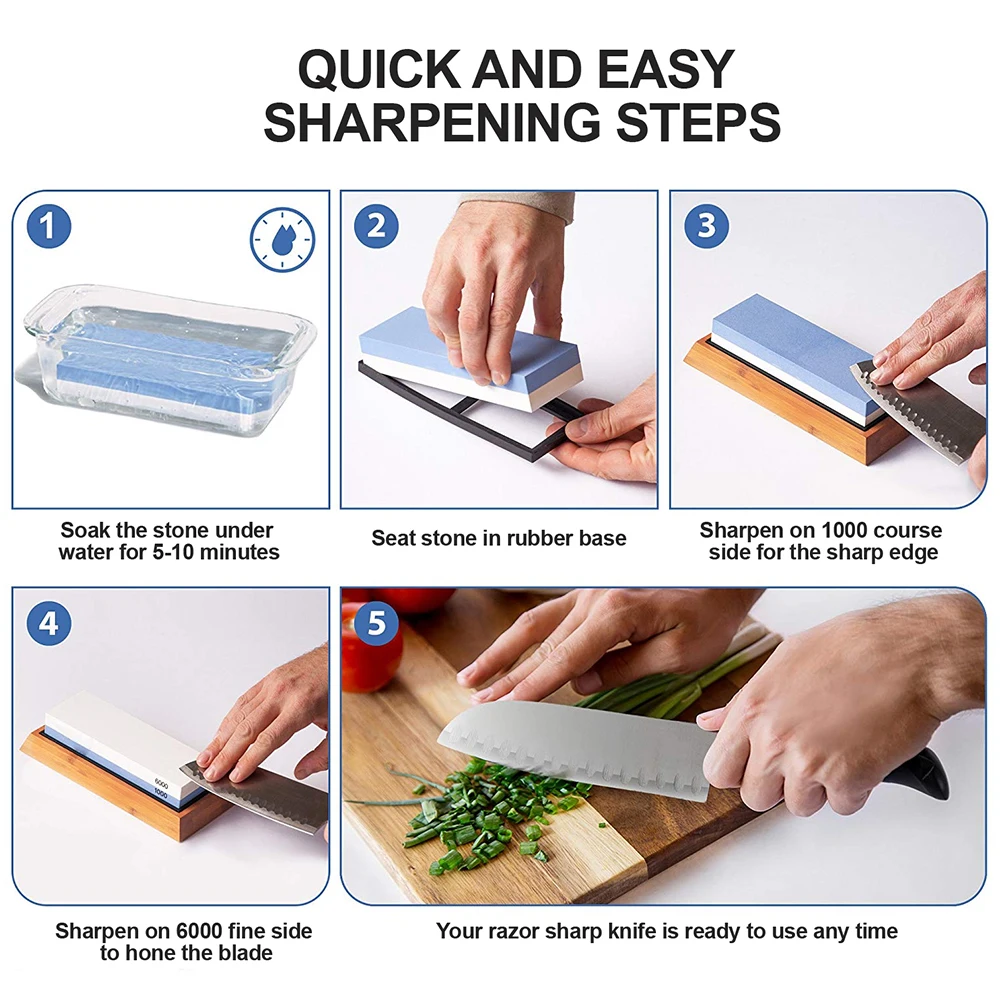 QUICK AND EASY SHARPENING STEPS

1

Soak the stone under water for 5-10 minutes

2

Seat stone in rubber base

3

Sharpen on 1000 course side for the sharp edge

4

6000
1000

Sharpen on 6000 fine side to hone the blade

5

Your razor sharp knife is ready to use any time