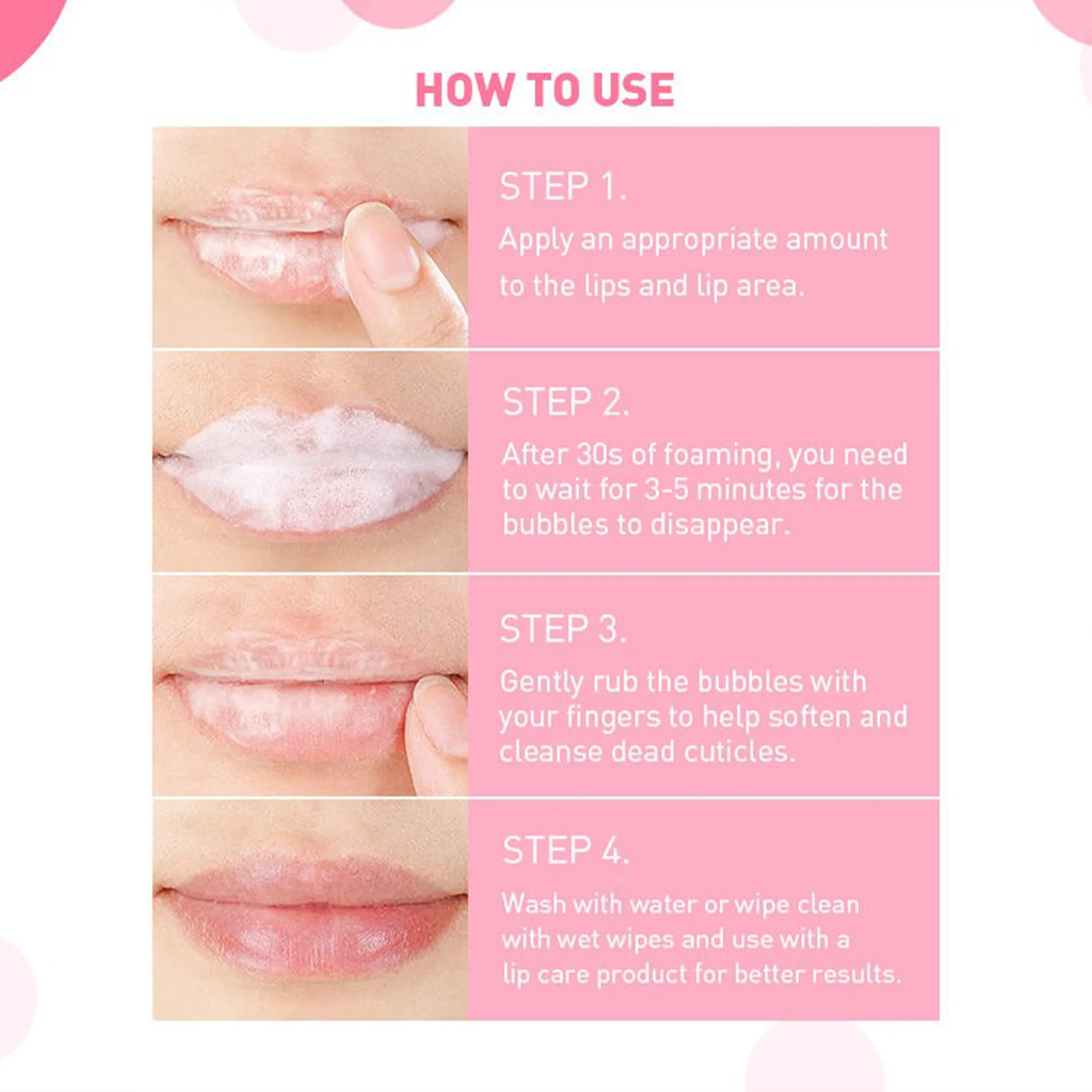 HOW TO USE

STEP 1.
Apply an appropriate amount to the lips and lip area.

STEP 2.
After 30s of foaming, you need to wait for 3-5 minutes for the bubbles to disappear.

STEP 3.
Gently rub the bubbles with your fingers to help soften and cleanse dead cuticles.

STEP 4.
Wash with water or wipe clean with wet wipes and use with a lip care product for better results.