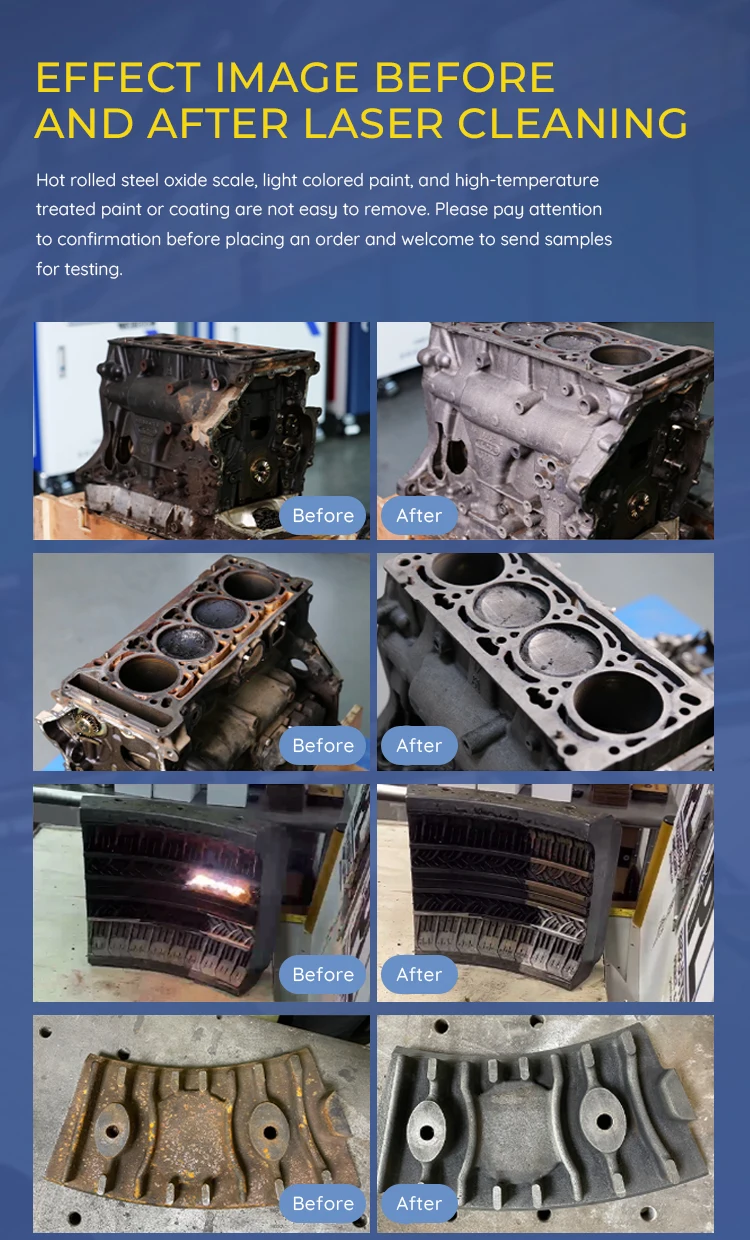 EFFECT IMAGE BEFORE AND AFTER LASER CLEANING

Hot rolled steel oxide scale, light colored paint, and high-temperature treated paint or coating are not easy to remove. Please pay attention to confirmation before placing an order and welcome to send samples for testing.

Before
After
Before
After
Before
After
Before
After