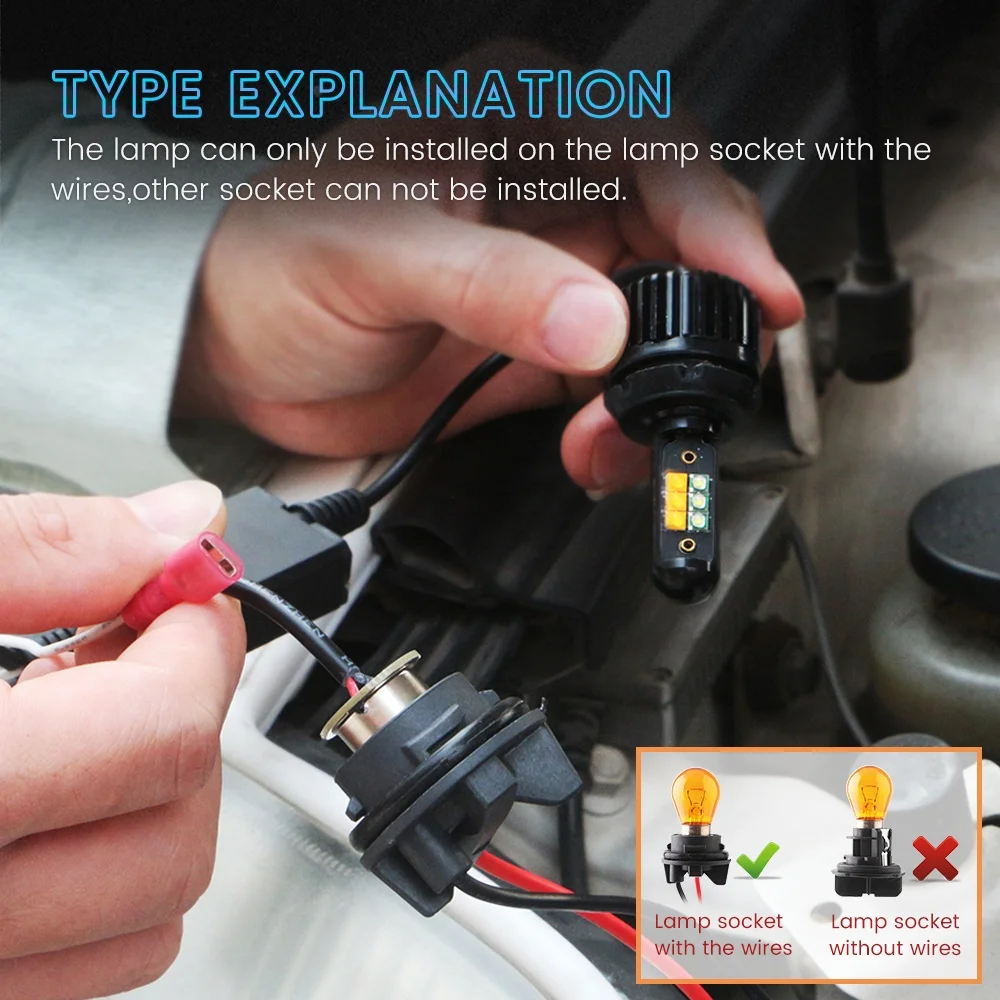 TYPE EXPLANATION

The lamp can only be installed on the lamp socket with the wires,other socket can not be installed.

Lamp socket with the wires

Lamp socket without wires