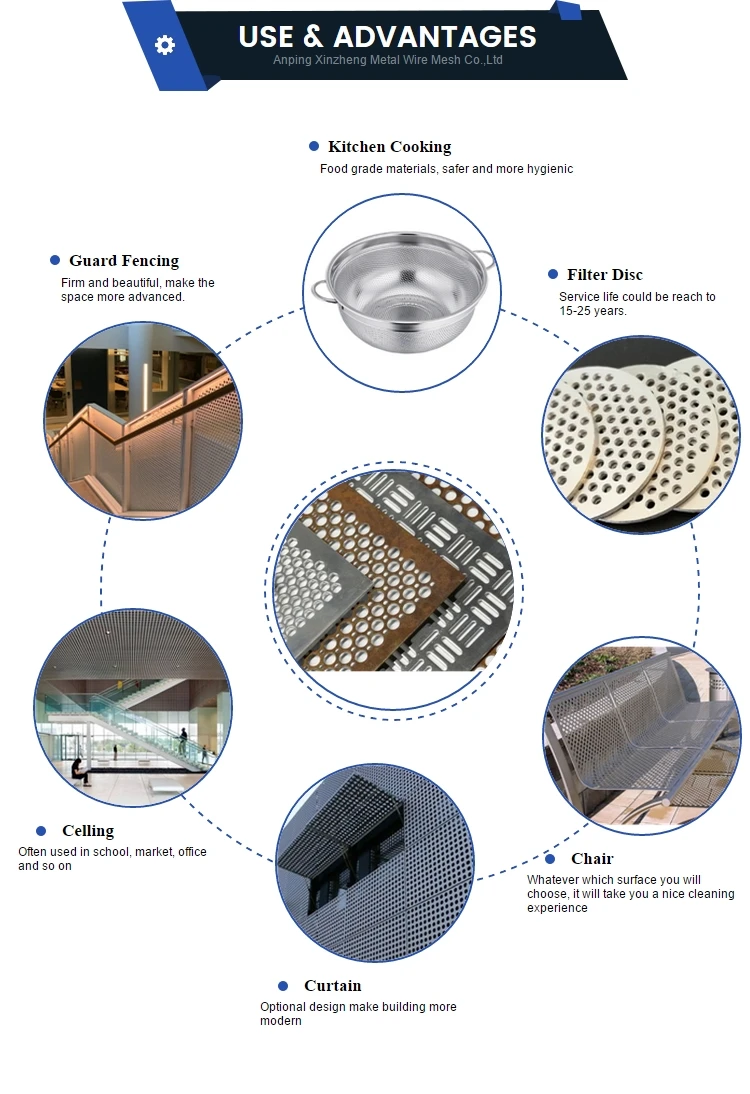 USE & ADVANTAGES
Anping Xinzheng Metal Wire Mesh Co.,Ltd

Kitchen Cooking
Food grade materials, safer and more hygienic

Guard Fencing
Firm and beautiful, make the space more advanced.

Filter Disc
Service life could be reach to 15-25 years.

Celling
Often used in school, market, office and so on

Chair
Whatever which surface you will choose, it will take you a nice cleaning experience

Curtain
Optional design make building more modern