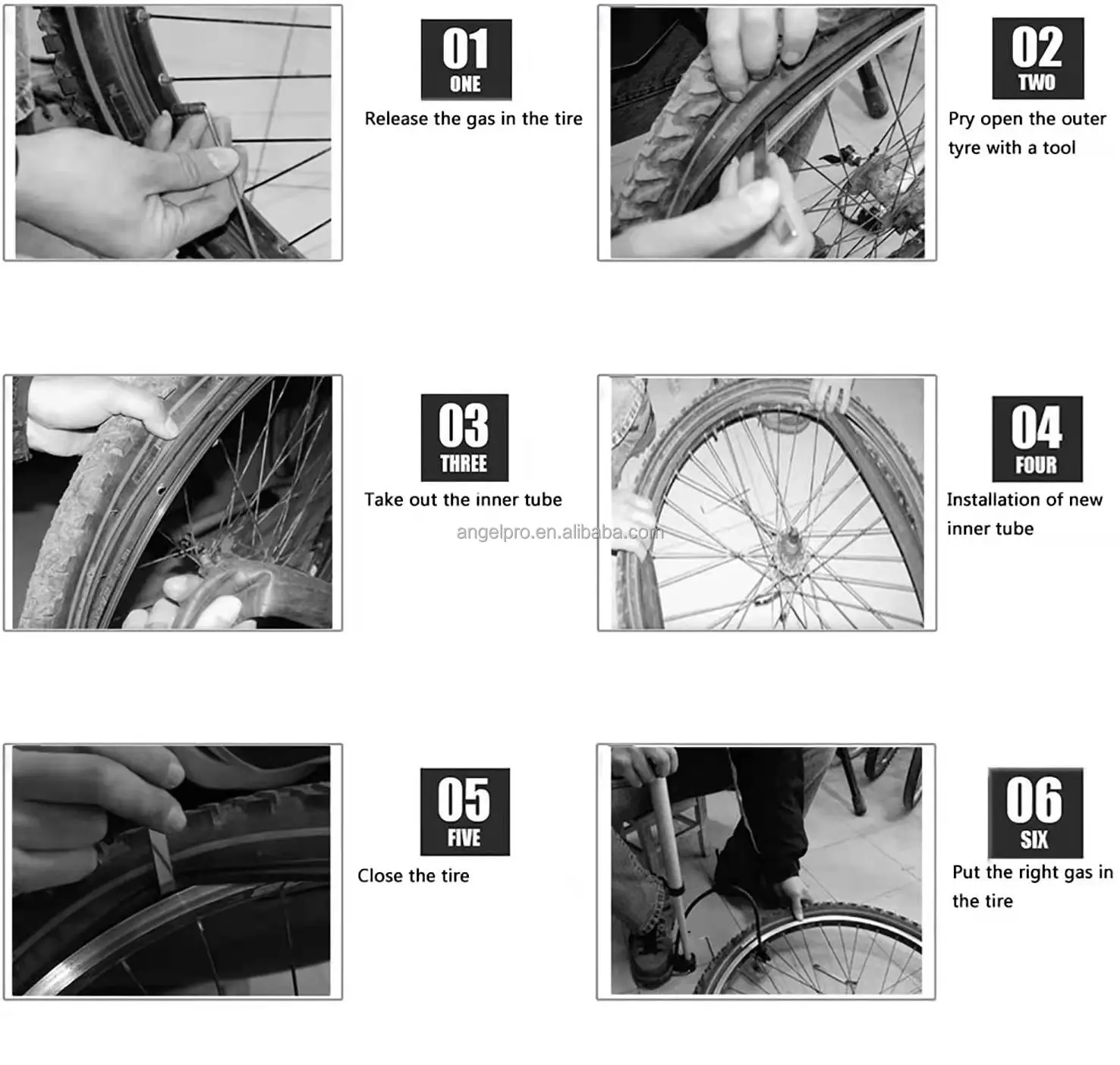 01
ONE
Release the gas in the tire

02
TWO
Pry open the outer tyre with a tool

03
THREE
Take out the inner tube

angelpro.en.alibaba.com

04
FOUR
Installation of new inner tube

05
FIVE
Close the tire

06
SIX
Put the right gas in the tire