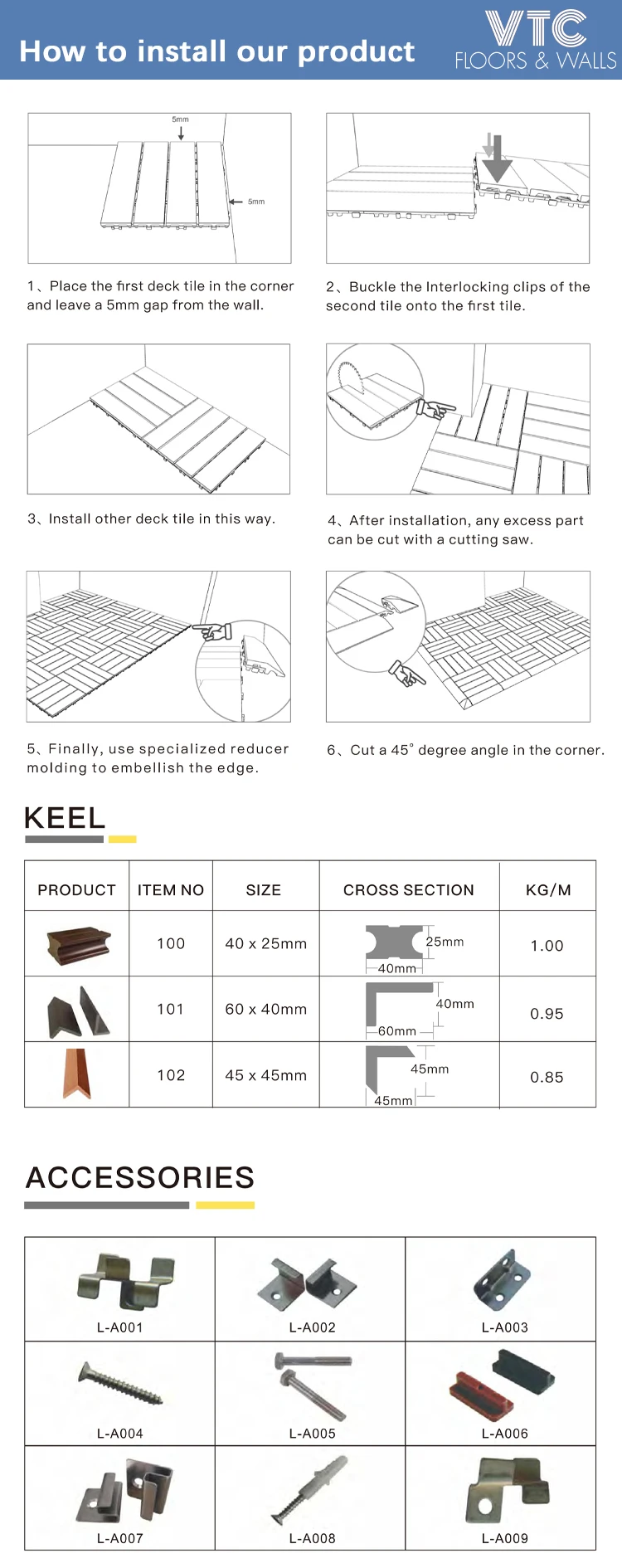 How to install our product

VTC FLOORS & WALLS

5mm

5mm

1、Place the first deck tile in the corner and leave a 5mm gap from the wall.

2、Buckle the Interlocking clips of the second tile onto the first tile.

3、Install other deck tile in this way.

4、After installation, any excess part can be cut with a cutting saw.

5、Finally, use specialized reducer molding to embellish the edge.

6、Cut a 45° degree angle in the corner.

KEEL

| PRODUCT | ITEM NO | SIZE | CROSS SECTION | KG/M |
|---|---|---|---|---|
| | 100 | 40 x 25mm | 25mm 40mm | 1.00 |
| | 101 | 60 x 40mm | 40mm 60mm | 0.95 |
| | 102 | 45 x 45mm | 45mm 45mm | 0.85 |

ACCESSORIES

| L-A001 | L-A002 | L-A003 |
|---|---|---|
| L-A004 | L-A005 | L-A006 |
| L-A007 | L-A008 | L-A009 |