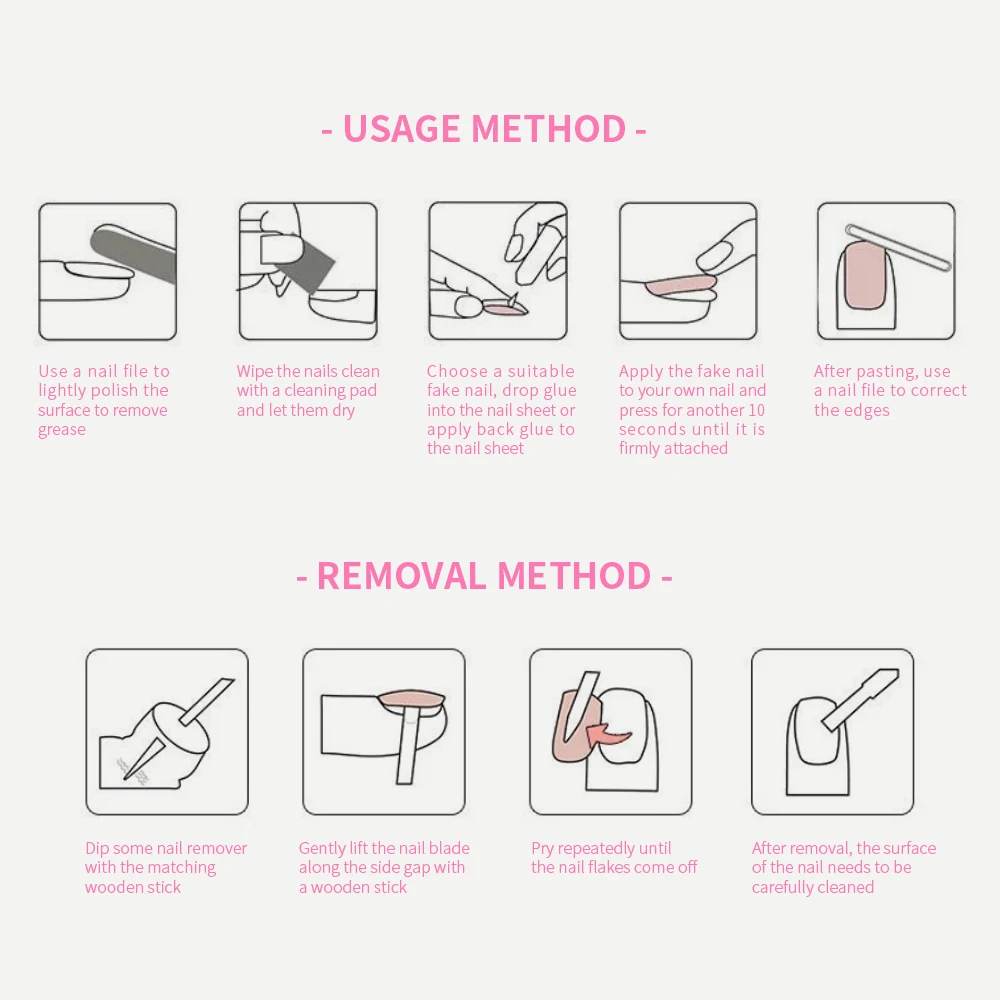 - USAGE METHOD -

Use a nail file to lightly polish the surface to remove grease

Wipe the nails clean with a cleaning pad and let them dry

Choose a suitable fake nail, drop glue into the nail sheet or apply back glue to the nail sheet

Apply the fake nail to your own nail and press for another 10 seconds until it is firmly attached

After pasting, use a nail file to correct the edges

- REMOVAL METHOD -

Dip some nail remover with the matching wooden stick

Gently lift the nail blade along the side gap with a wooden stick

Pry repeatedly until the nail flakes come off

After removal, the surface of the nail needs to be carefully cleaned