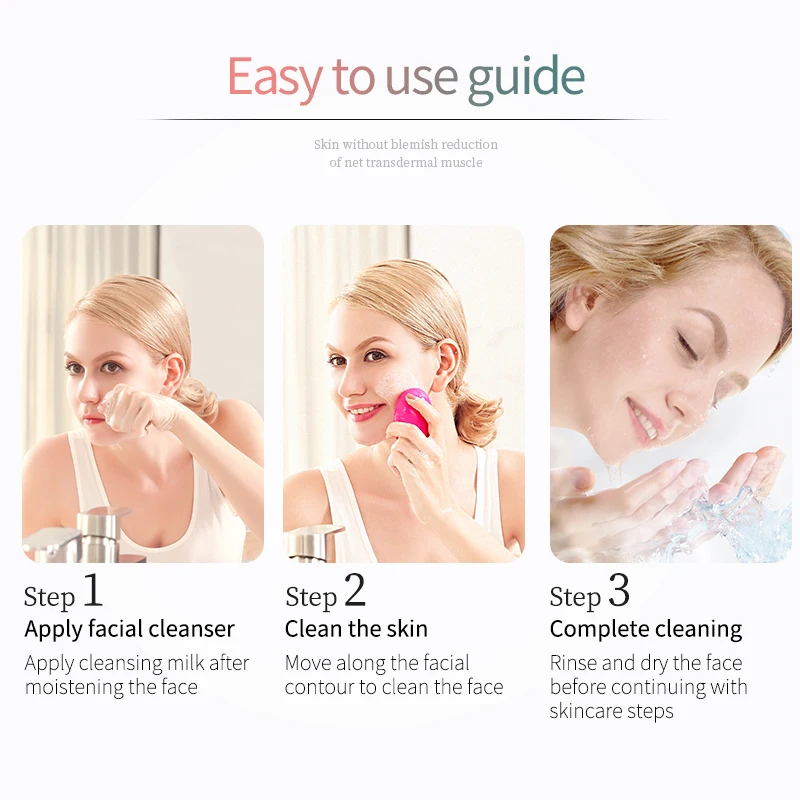 Easy to use guide

Skin without blemish reduction of net transdermal muscle

Step 1
Apply facial cleanser
Apply cleansing milk after moistening the face

Step 2
Clean the skin
Move along the facial contour to clean the face

Step 3
Complete cleaning
Rinse and dry the face before continuing with skincare steps