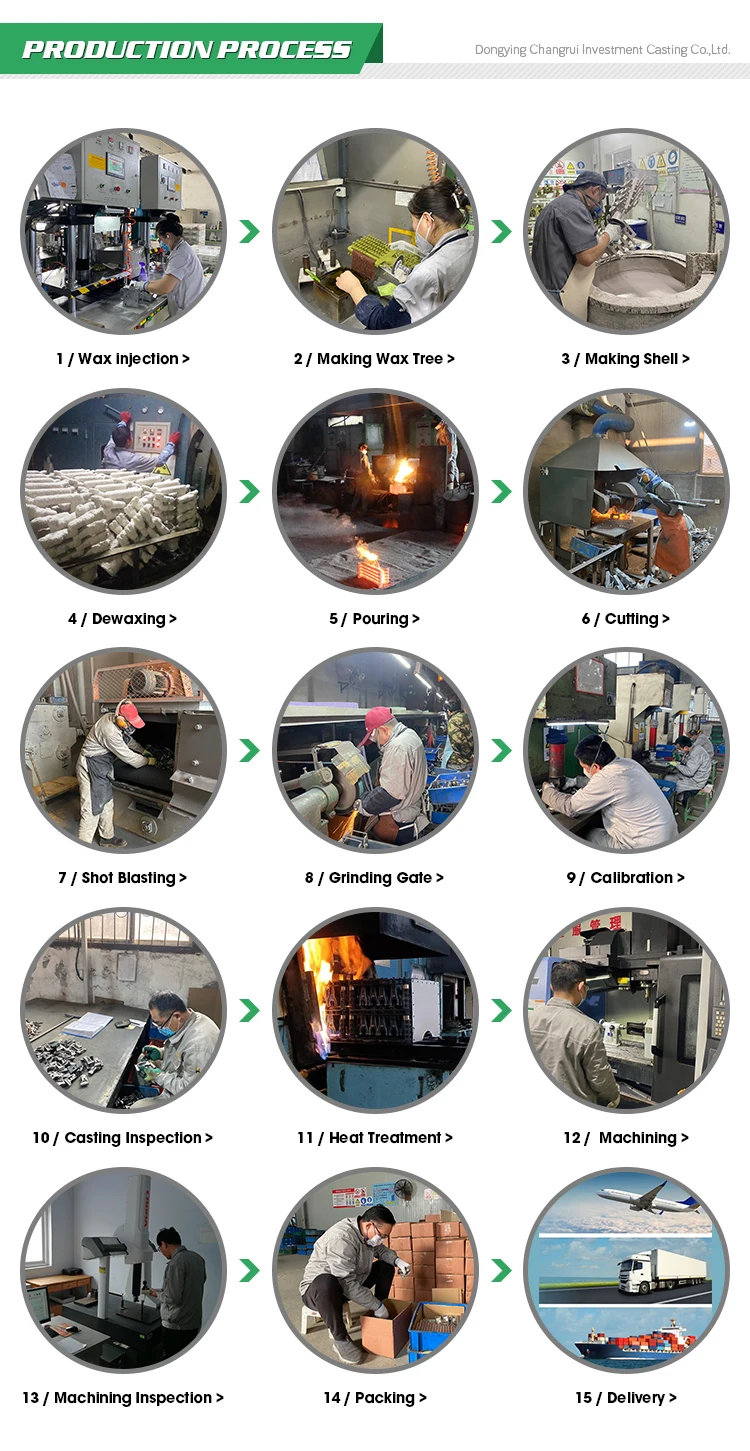 PRODUCTION PROCESS

Dongying Changrui Investment Casting Co.,Ltd.

1 / Wax injection >

2 / Making Wax Tree >

3 / Making Shell >

4 / Dewaxing >

5 / Pouring >

6 / Cutting >

7 / Shot Blasting >

8 / Grinding Gate >

9 / Calibration >

10 / Casting Inspection >

11 / Heat Treatment >

12 / Machining >

13 / Machining Inspection >

14 / Packing >

15 / Delivery >