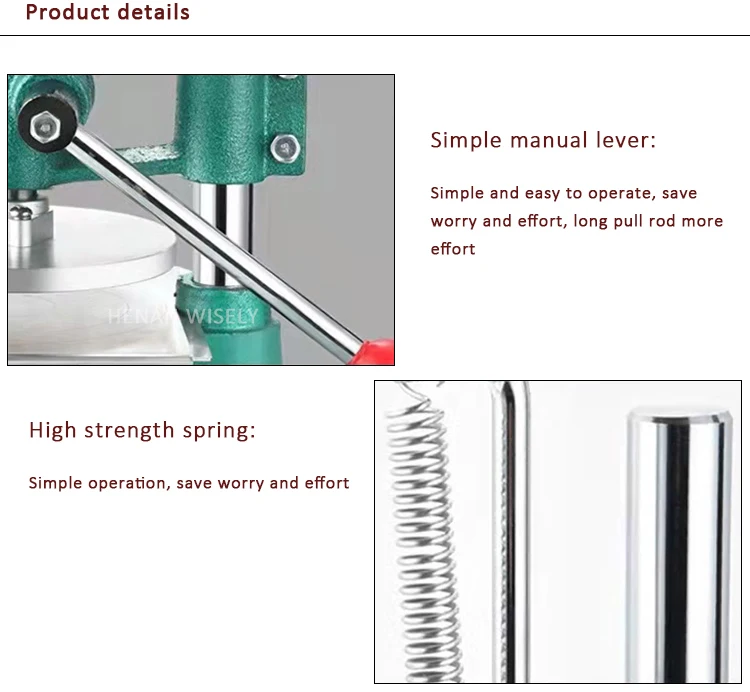 Product details

HENAN WISELY

Simple manual lever:

Simple and easy to operate, save worry and effort, long pull rod more effort

High strength spring:

Simple operation, save worry and effort