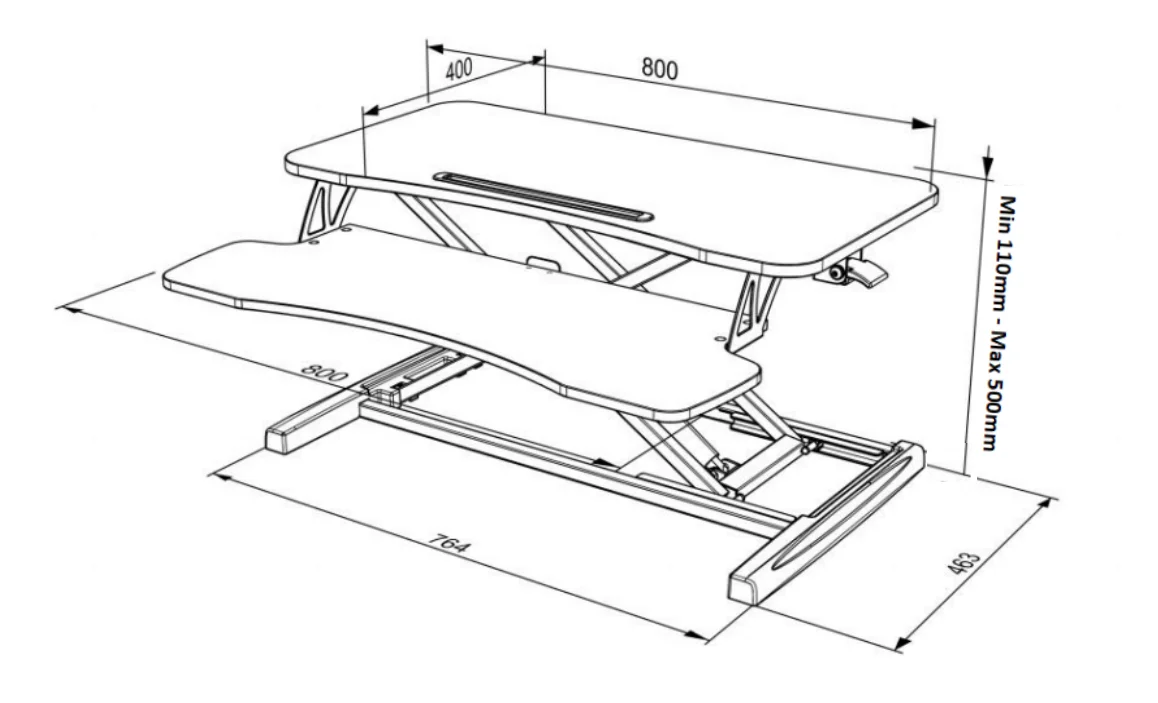 400
800
Min 110mm - Max 500mm
800
764
463