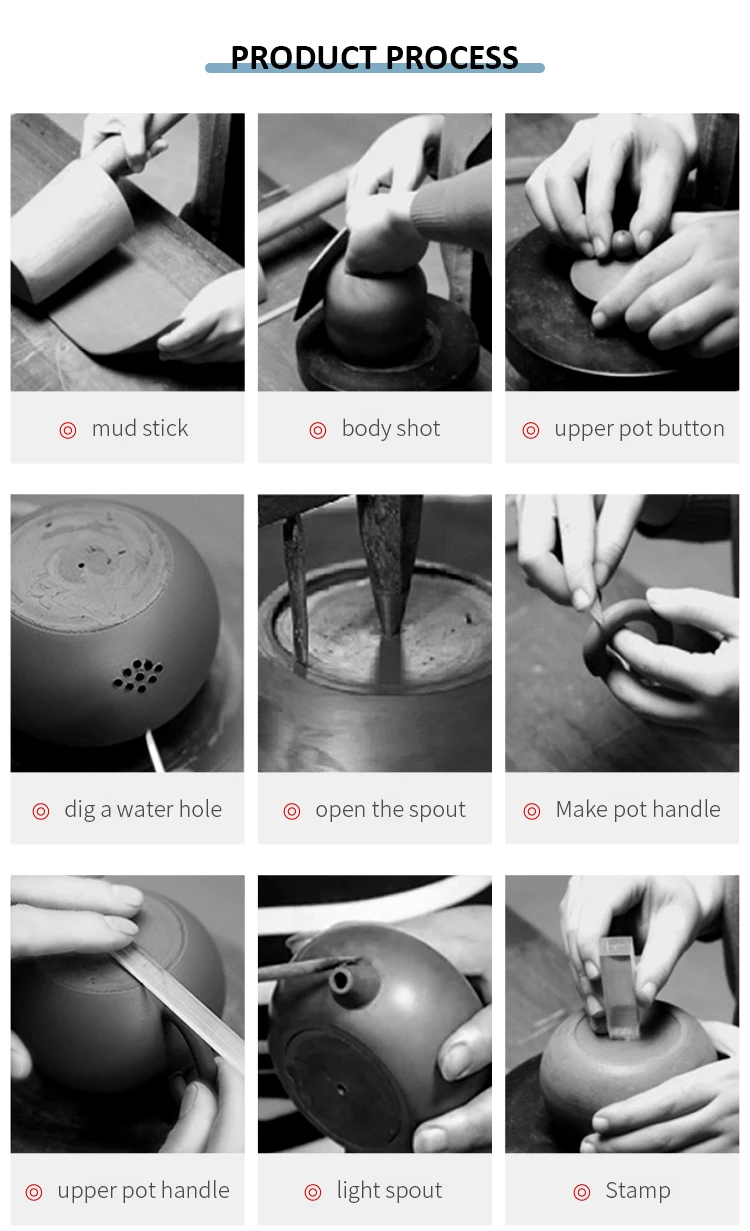 PRODUCT PROCESS

◎ mud stick

◎ body shot

◎ upper pot button

◎ dig a water hole

◎ open the spout

◎ Make pot handle

◎ upper pot handle

◎ light spout

◎ Stamp