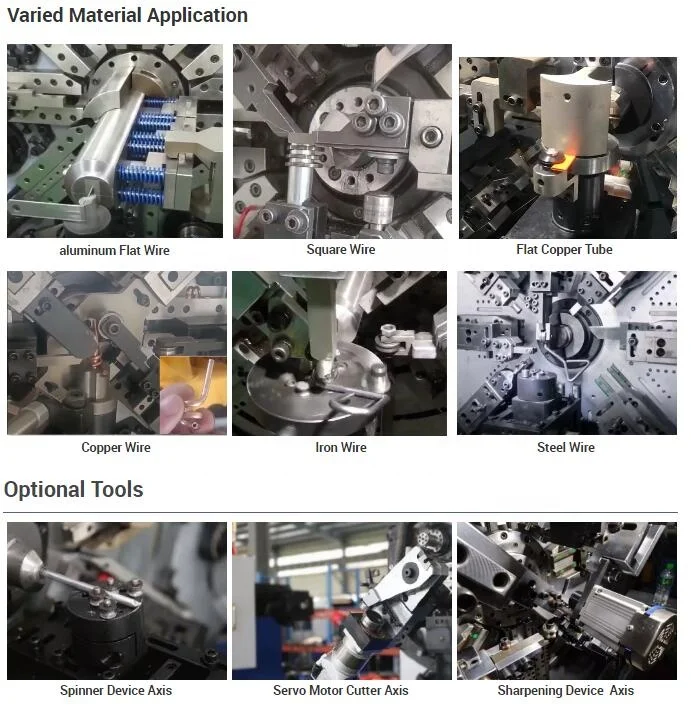 Varied Material Application

aluminum Flat Wire

Square Wire

Flat Copper Tube

Copper Wire

Iron Wire

Steel Wire

Optional Tools

Spinner Device Axis

Servo Motor Cutter Axis

Sharpening Device Axis