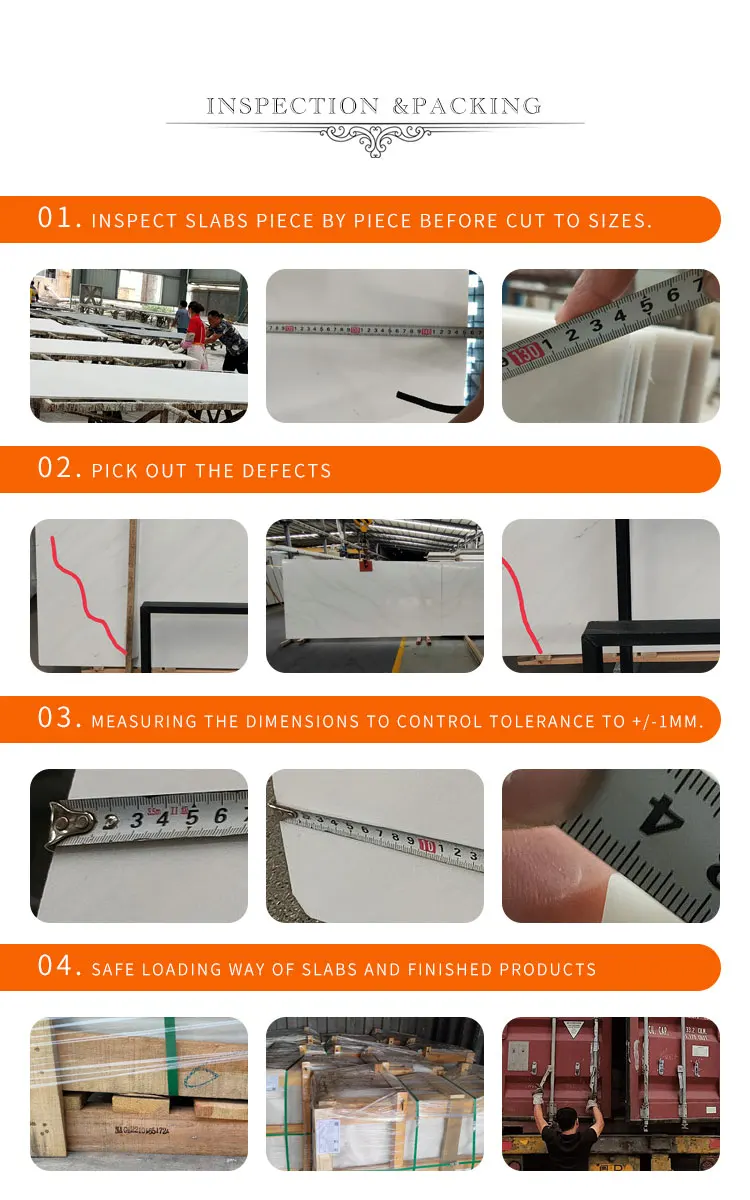 INSPECTION &PACKING

01. INSPECT SLABS PIECE BY PIECE BEFORE CUT TO SIZES.

02. PICK OUT THE DEFECTS

03. MEASURING THE DIMENSIONS TO CONTROL TOLERANCE TO +/-1MM.

04. SAFE LOADING WAY OF SLABS AND FINISHED PRODUCTS