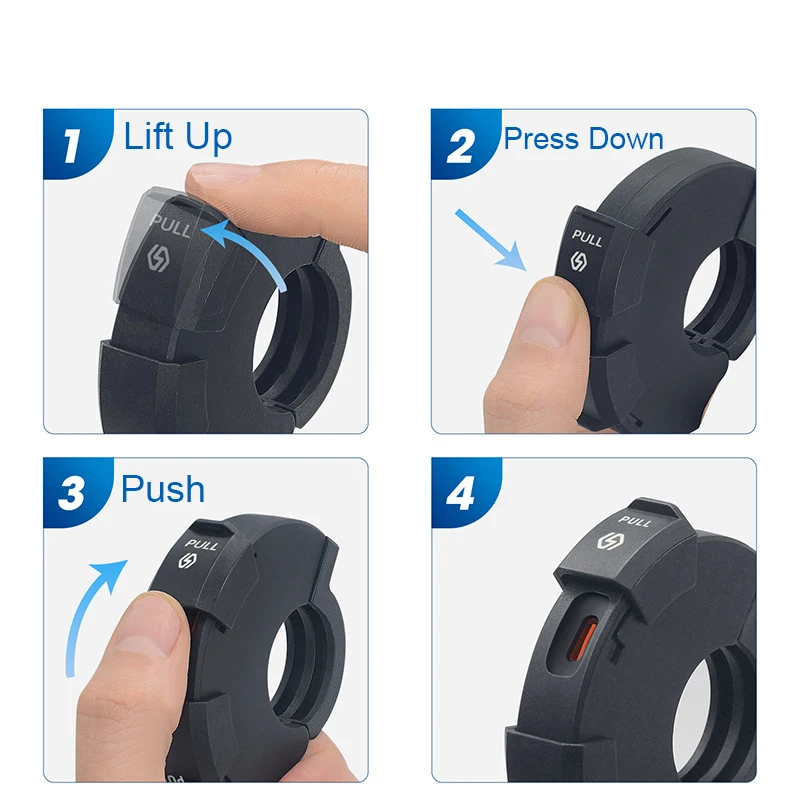 1 Lift Up

PULL

2 Press Down

PULL

3 Push

PULL

4

PULL