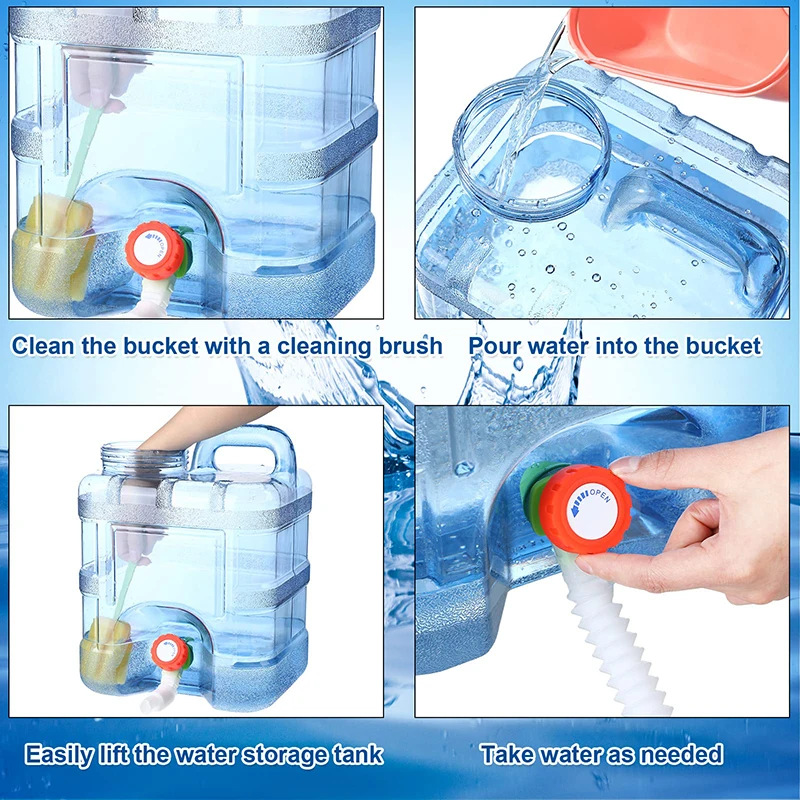 OPEN

Clean the bucket with a cleaning brush

Pour water into the bucket

OPEN

Easily lift the water storage tank

Take water as needed