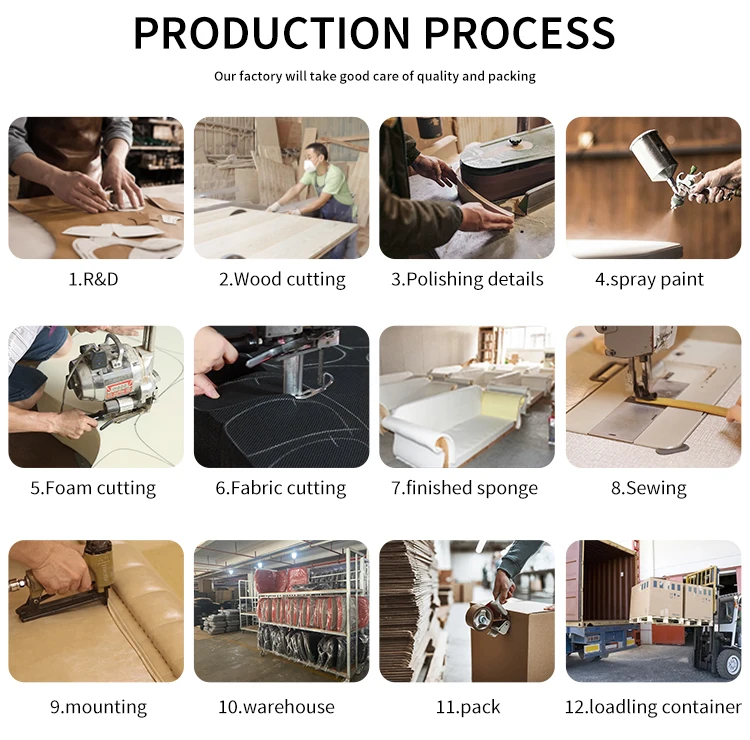 PRODUCTION PROCESS

Our factory will take good care of quality and packing

1.R&D

2.Wood cutting

3.Polishing details

4.spray paint

5.Foam cutting

6.Fabric cutting

7.finished sponge

8.Sewing

9.mounting

10.warehouse

11.pack

12.loadling container