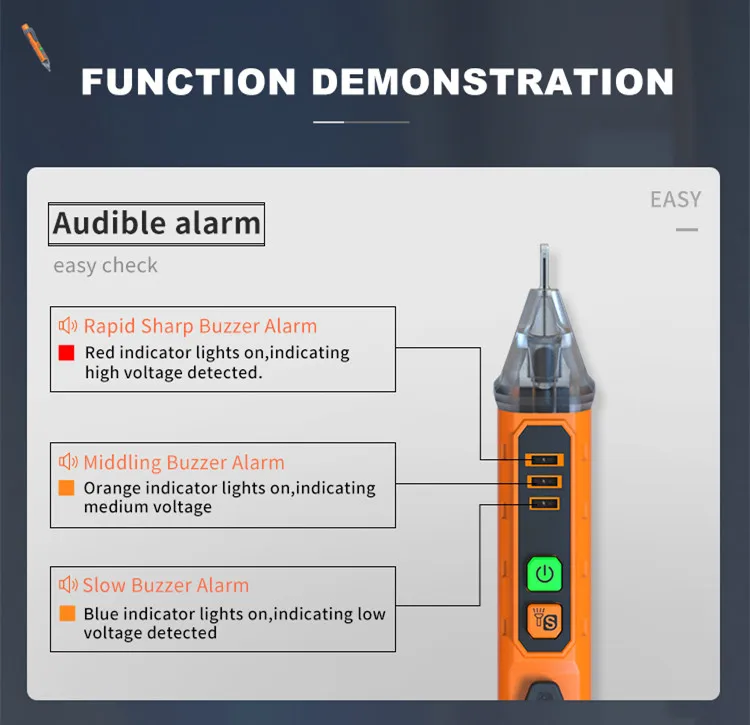 FUNCTION DEMONSTRATION

EASY

Audible alarm

easy check

Rapid Sharp Buzzer Alarm
Red indicator lights on,indicating high voltage detected.

Middling Buzzer Alarm
Orange indicator lights on,indicating medium voltage

Slow Buzzer Alarm
Blue indicator lights on,indicating low voltage detected

S