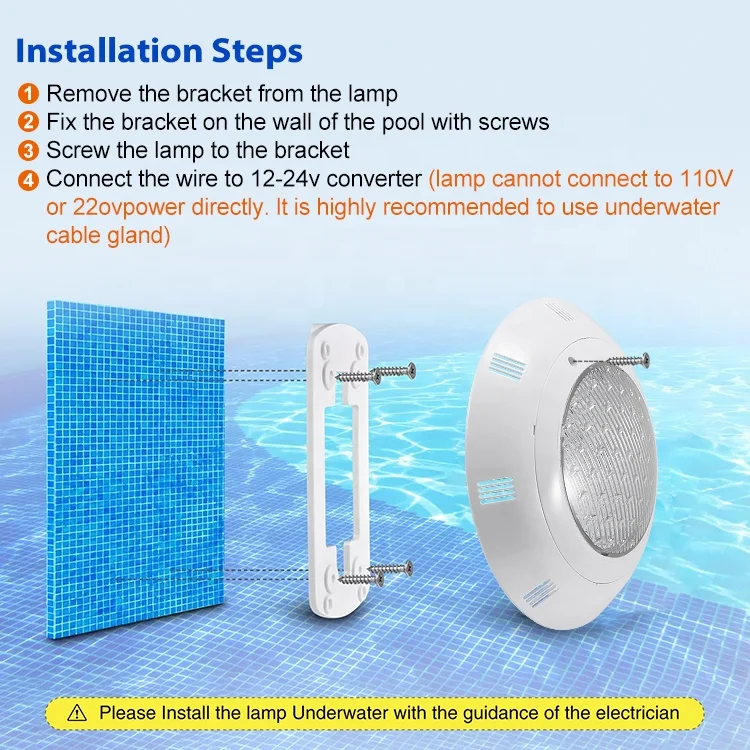 Installation Steps

1 Remove the bracket from the lamp
2 Fix the bracket on the wall of the pool with screws
3 Screw the lamp to the bracket
4 Connect the wire to 12-24v converter (lamp cannot connect to 110V or 22ovpower directly. It is highly recommended to use underwater cable gland)

⚠ Please Install the lamp Underwater with the guidance of the electrician