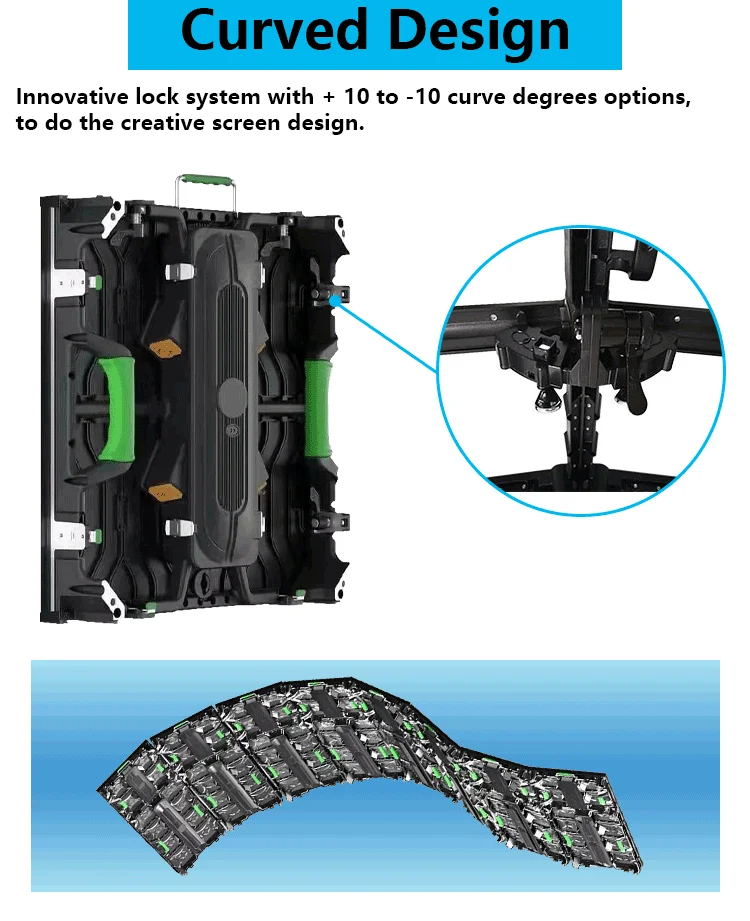 Curved Design

Innovative lock system with + 10 to -10 curve degrees options, to do the creative screen design.