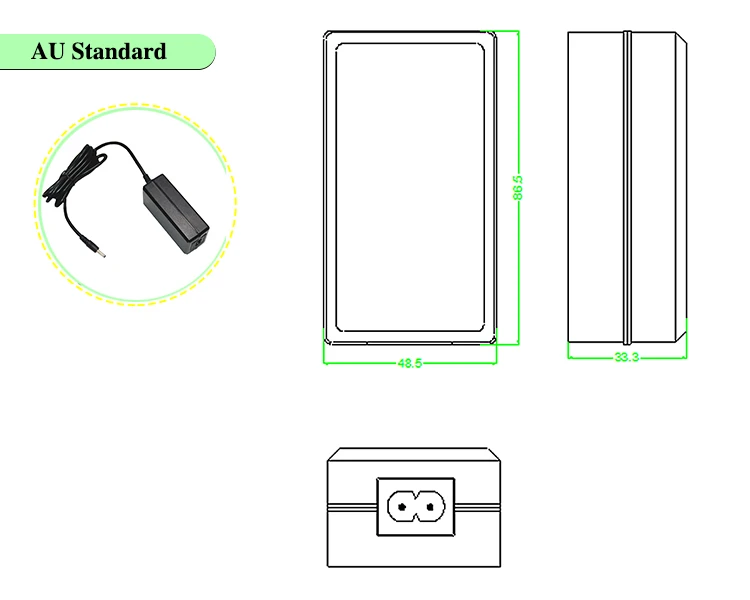 AU Standard

86.5

48.5

33.3