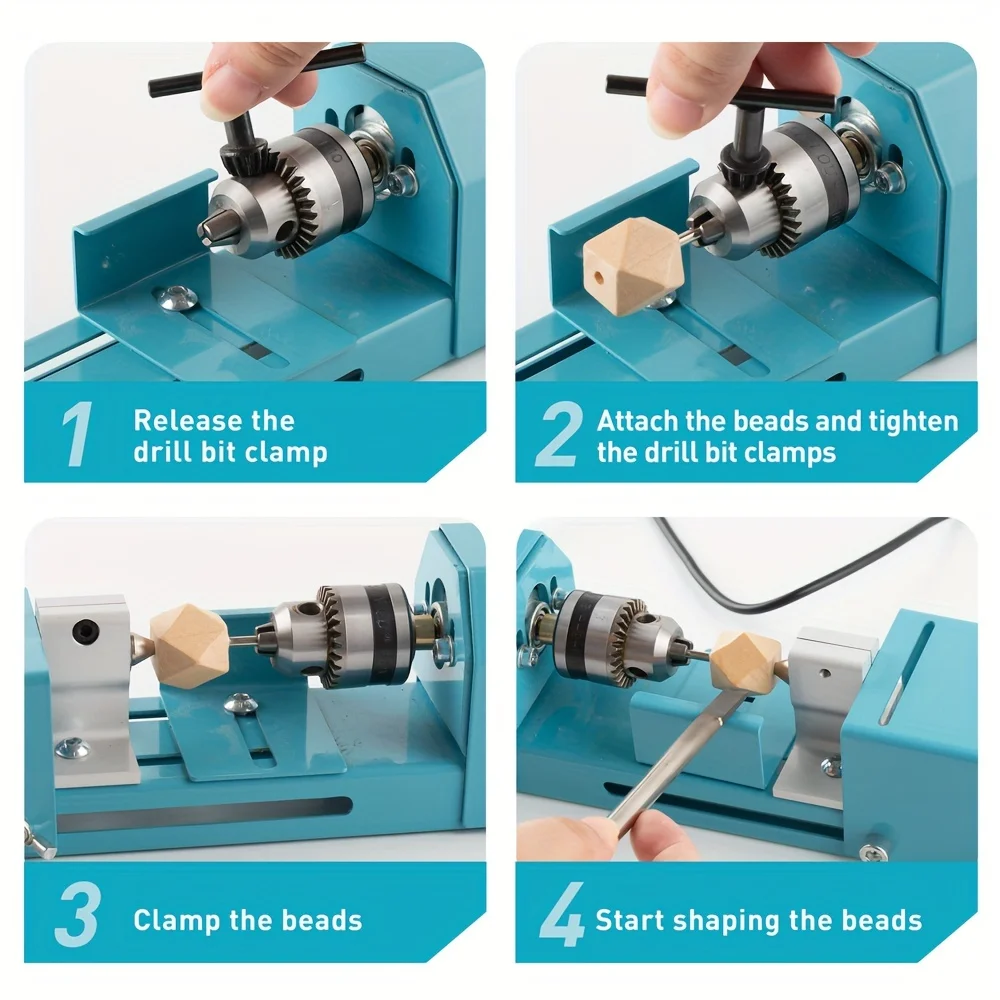 1 Release the drill bit clamp

2 Attach the beads and tighten the drill bit clamps

3 Clamp the beads

4 Start shaping the beads