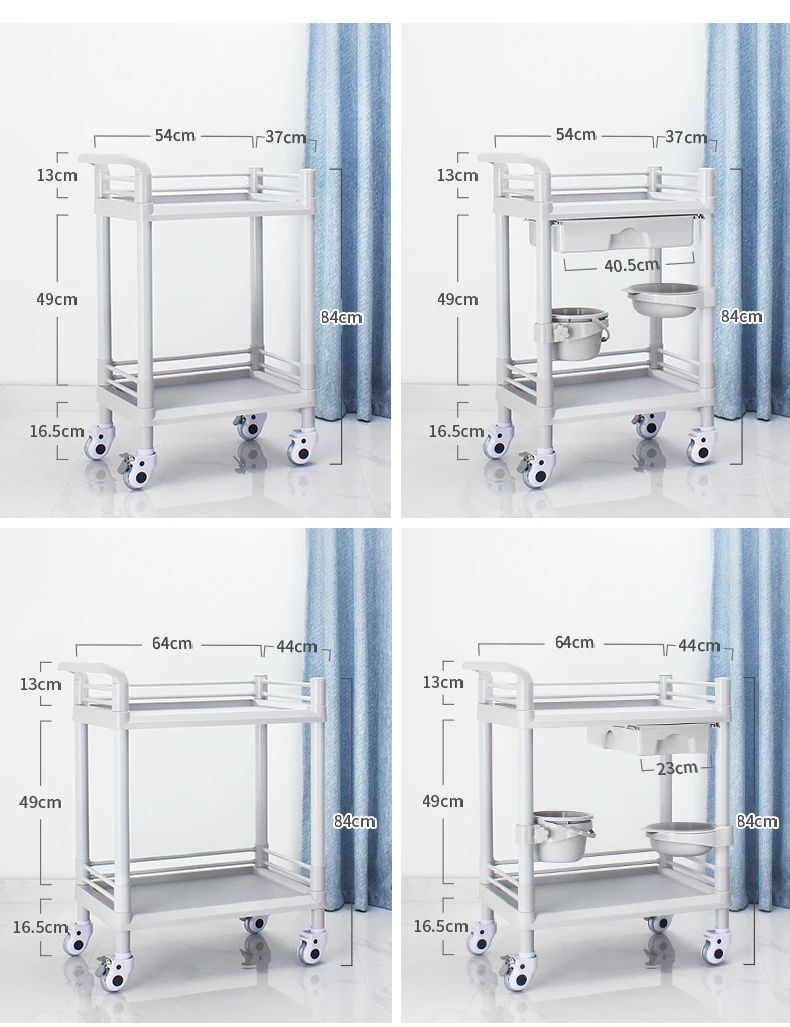 54cm
37cm
13cm
49cm
84cm
16.5cm

54cm
37cm
13cm
40.5cm
49cm
84cm
16.5cm

64cm
44cm
13cm
49cm
84cm
16.5cm

64cm
44cm
13cm
23cm
49cm
84cm
16.5cm