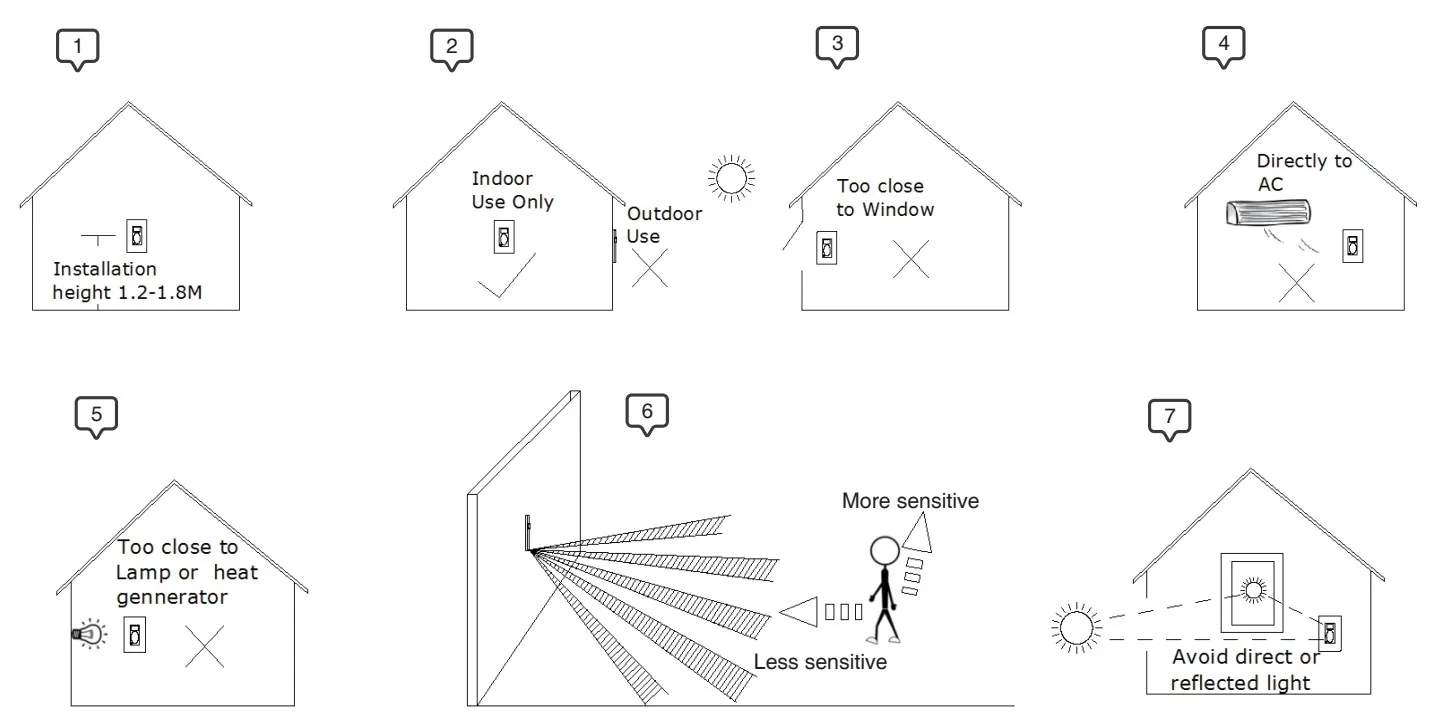 1

Installation height 1.2-1.8M

2

Indoor Use Only

Outdoor Use

3

Too close to Window

4

Directly to AC

5

Too close to Lamp or heat gennerator

6

More sensitive

Less sensitive

7

Avoid direct or reflected light