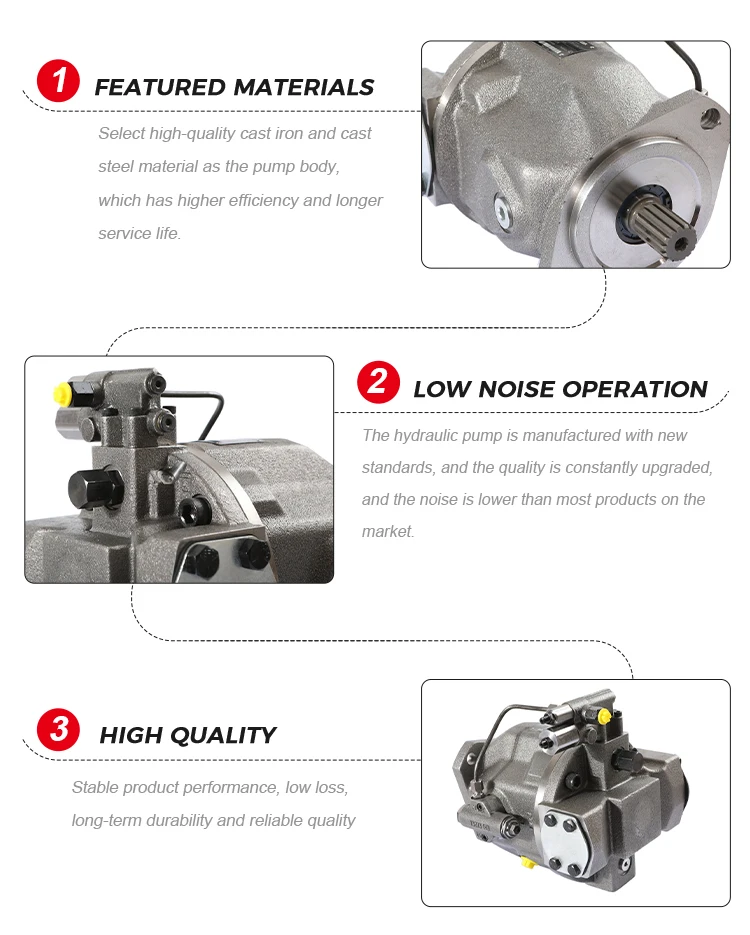 1 FEATURED MATERIALS

Select high-quality cast iron and cast steel material as the pump body, which has higher efficiency and longer service life.

2 LOW NOISE OPERATION

The hydraulic pump is manufactured with new standards, and the quality is constantly upgraded, and the noise is lower than most products on the market.

3 HIGH QUALITY

Stable product performance, low loss, long-term durability and reliable quality