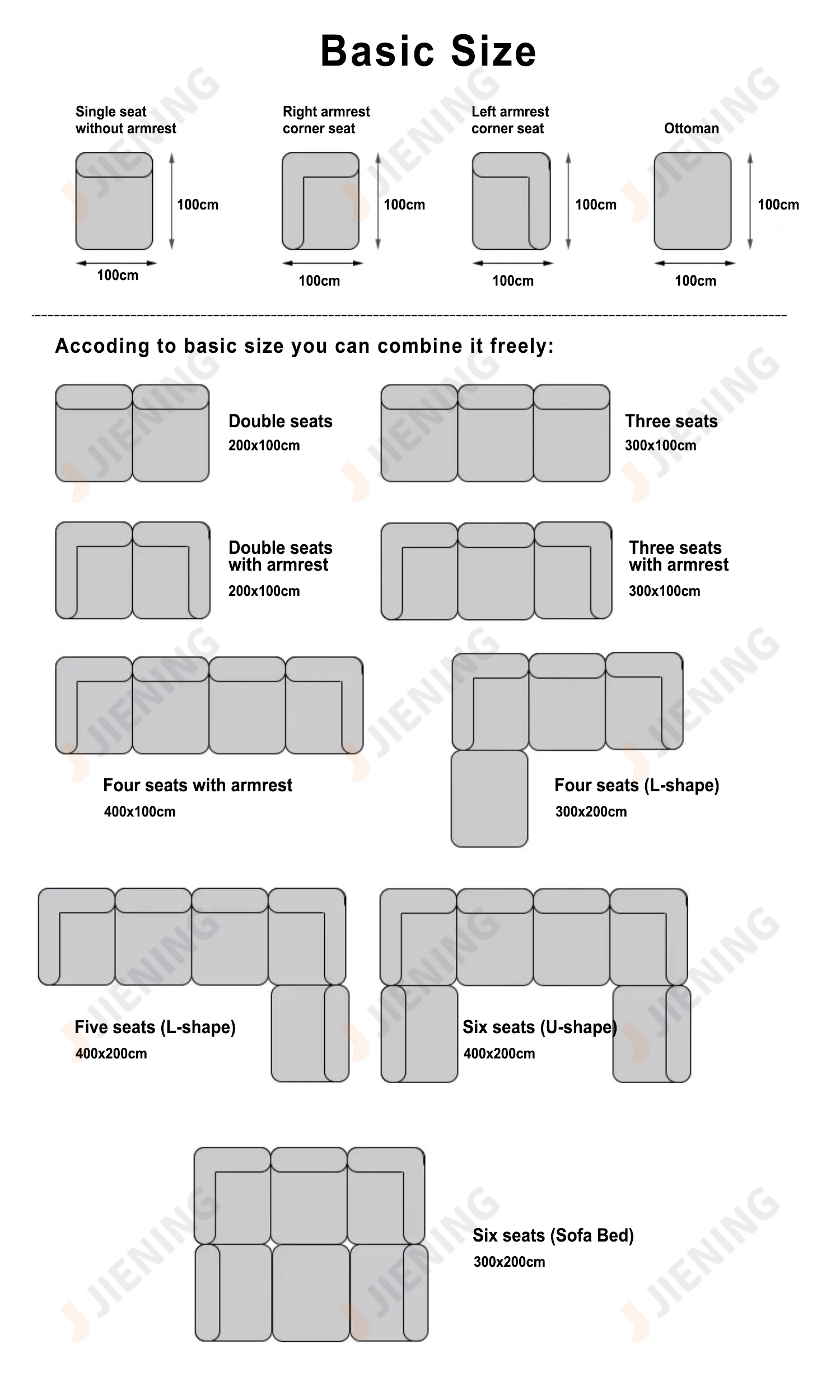 Basic Size

Single seat without armrest

100cm

100cm

Right armrest corner seat

100cm

100cm

Left armrest corner seat

100cm

100cm

Ottoman

100cm

100cm

Accoding to basic size you can combine it freely:

Double seats
200x100cm

Three seats
300x100cm

Double seats with armrest
200x100cm

Three seats with armrest
300x100cm

Four seats with armrest
400x100cm

Four seats (L-shape)
300x200cm

Five seats (L-shape)
400x200cm

Six seats (U-shape)
400x200cm

Six seats (Sofa Bed)
300x200cm

JIENING