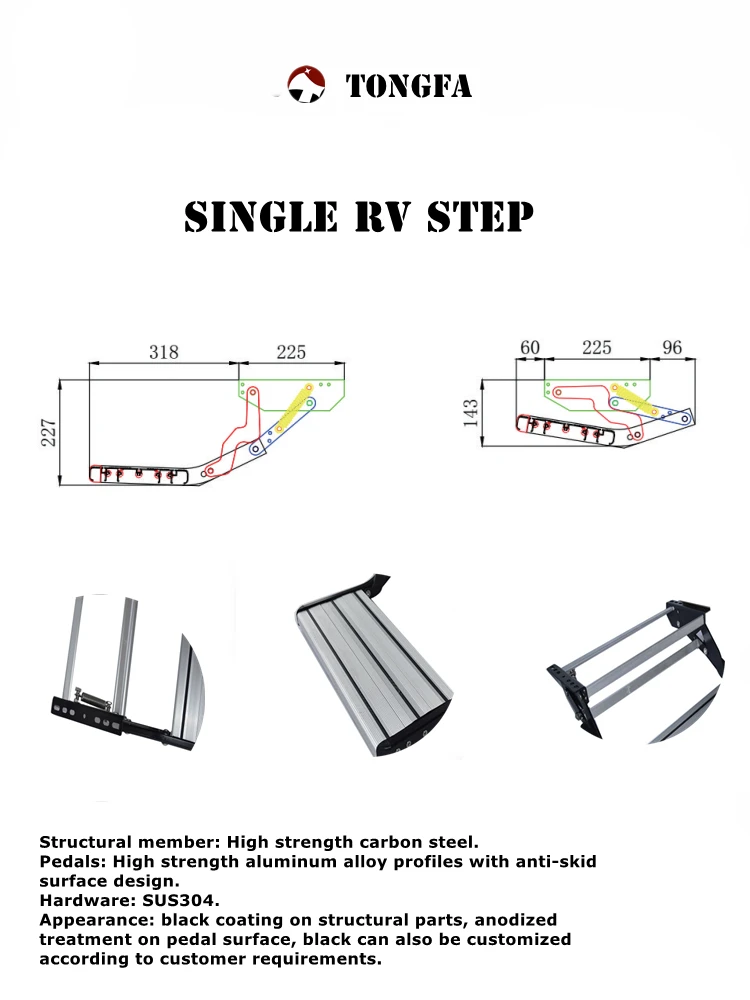 TONGFA

SINGLE RV STEP

318
225
227

60
225
96
143

Structural member: High strength carbon steel.
Pedals: High strength aluminum alloy profiles with anti-skid surface design.
Hardware: SUS304.
Appearance: black coating on structural parts, anodized treatment on pedal surface, black can also be customized according to customer requirements.